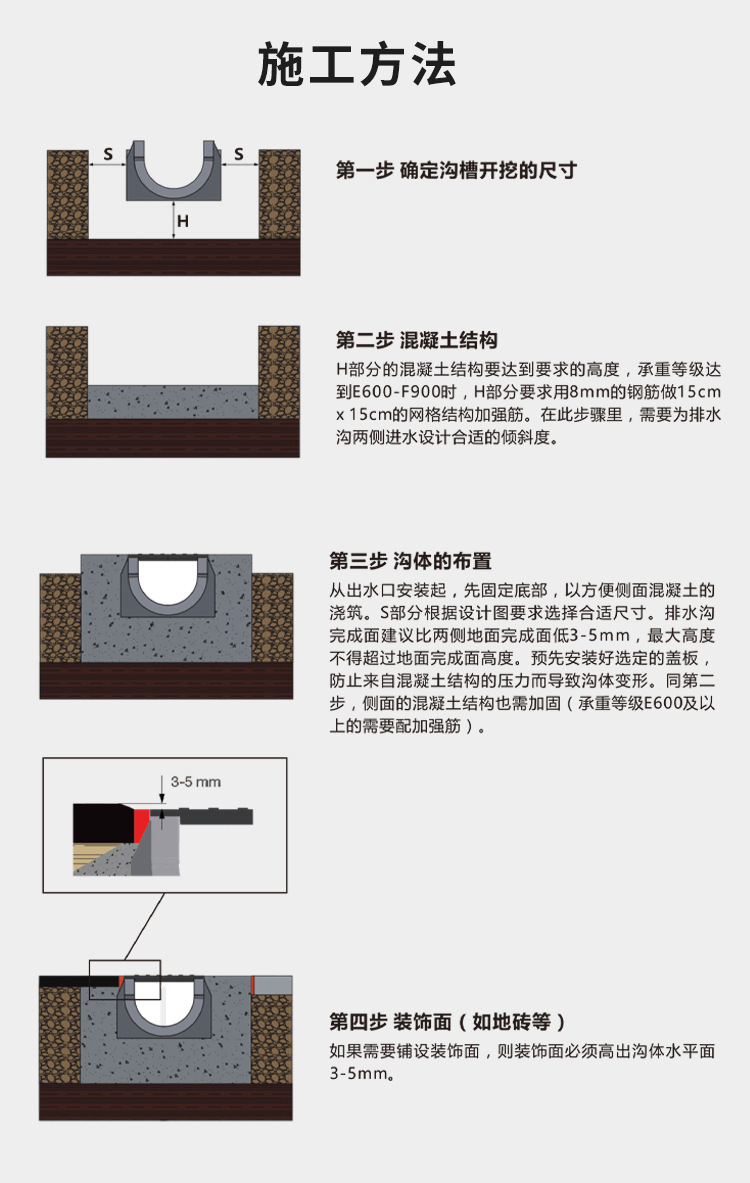 施工方法

S S H

第一步 确定沟槽开挖的尺寸

第二步 混凝土结构

H部分的混凝土结构要达到要求的高度，承重等级达到E600-F900时，H部分要求用8mm的钢筋做15cm x 15cm的网格结构加强筋。在此步骤里，需要为排水沟两侧进水设计合适的倾斜度。

第三步 沟体的布置

从出水口安装起，先固定底部，以方便侧面混凝土的浇筑。S部分根据设计图要求选择合适尺寸。排水沟完成面建议比两侧地面完成面低3-5mm，最大高度不得超过地面完成面高度。预先安装好选定的盖板，防止来自混凝土结构的压力而导致沟体变形。同第二步，侧面的混凝土结构也需加固（承重等级E600及以上的需要配加强筋）。

3-5 mm

第四步 装饰面（如地砖等）

如果需要铺设装饰面，则装饰面必须高出沟体水平面3-5mm。