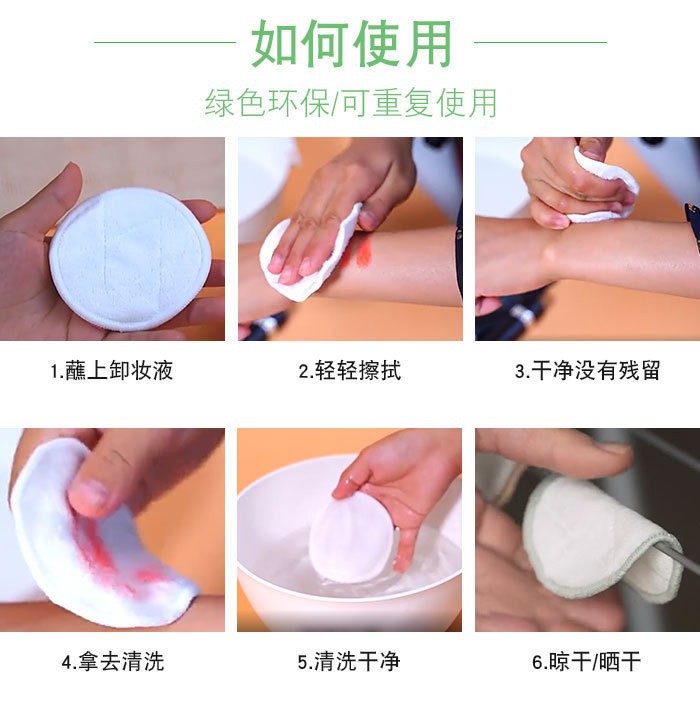 如何使用

绿色环保/可重复使用

1.蘸上卸妆液

2.轻轻擦拭

3.干净没有残留

4.拿去清洗

5.清洗干净

6.晾干/晒干