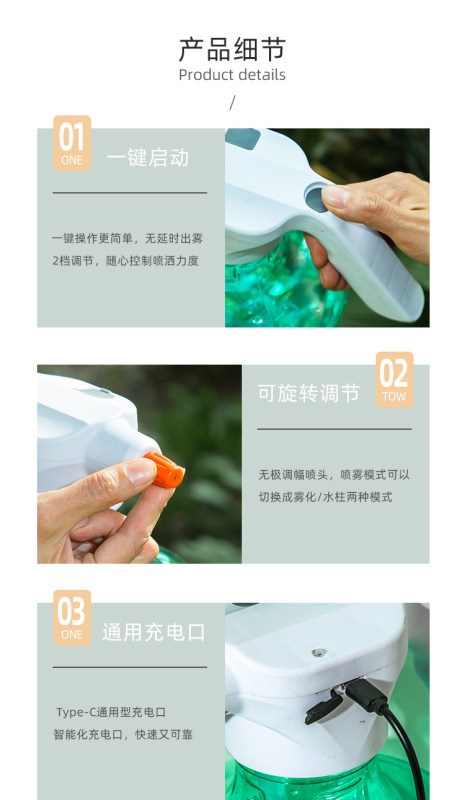 产品细节
Product details
/

01
ONE
一键启动

一键操作更简单，无延时出雾
2档调节，随心控制喷洒力度

02
TOW
可旋转调节

无极调幅喷头，喷雾模式可以
切换成雾化/水柱两种模式

03
ONE
通用充电口

Type-C通用型充电口
智能化充电口，快速又可靠