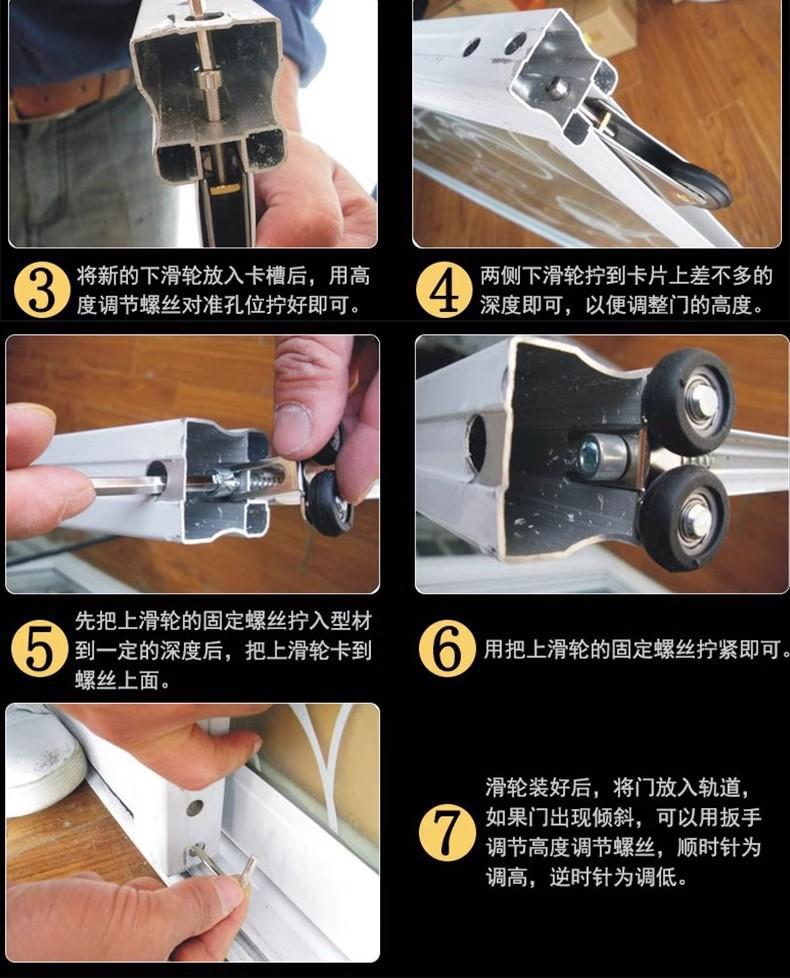 3 将新的下滑轮放入卡槽后，用高度调节螺丝对准孔位拧好即可。

4 两侧下滑轮拧到卡片上差不多的深度即可，以便调整门的高度。

5 先把上滑轮的固定螺丝拧入型材到一定的深度后，把上滑轮卡到螺丝上面。

6 用把上滑轮的固定螺丝拧紧即可。

7 滑轮装好后，将门放入轨道，如果门出现倾斜，可以用扳手调节高度调节螺丝，顺时针为调高，逆时针为调低。