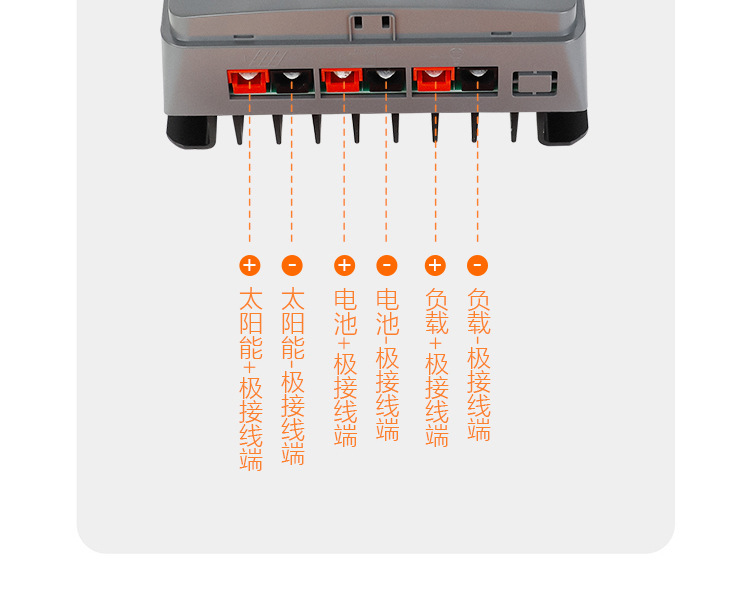 +
太阳能+极接线端

-
太阳能-极接线端

+
电池+极接线端

-
电池-极接线端

+
负载+极接线端

-
负载-极接线端