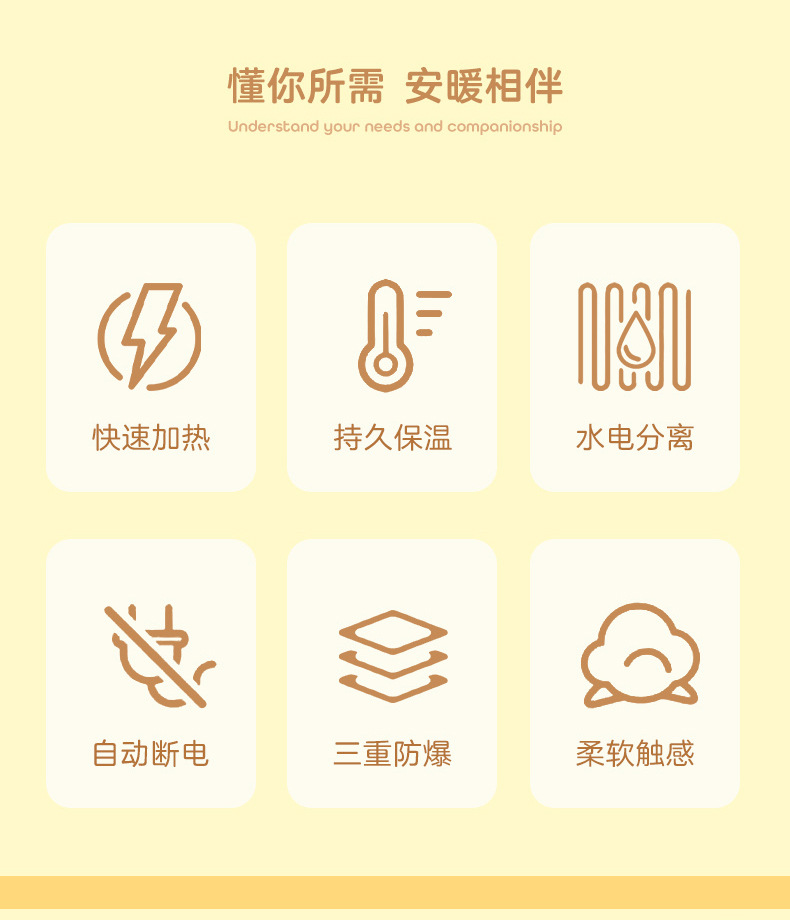 懂你所需 安暖相伴

Understand your needs and companionship

快速加热

持久保温

水电分离

自动断电

三重防爆

柔软触感