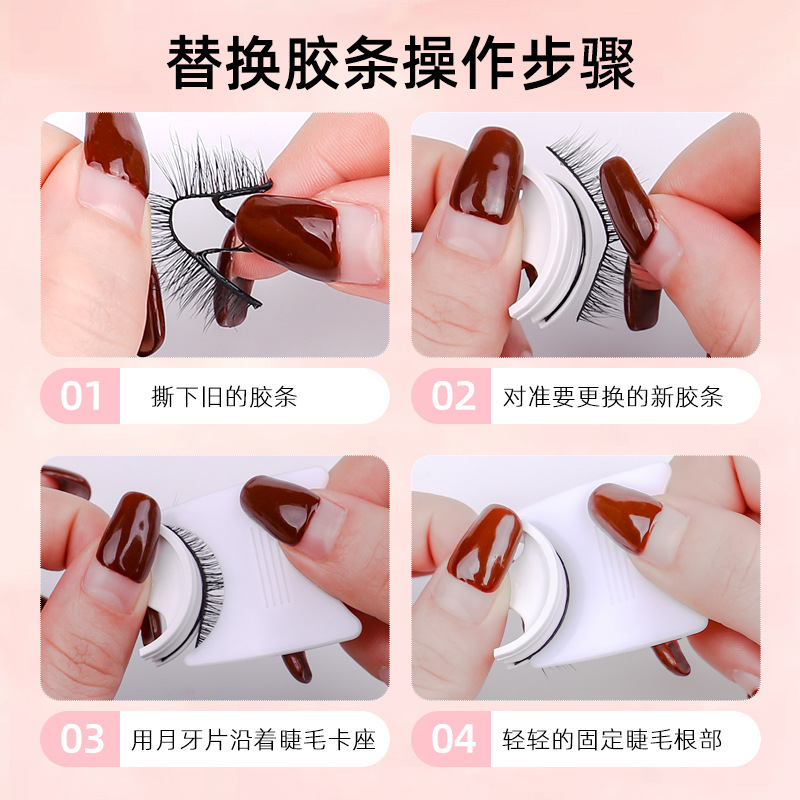 替换胶条操作步骤

01 撕下旧的胶条

02 对准要更换的新胶条

03 用月牙片沿着睫毛卡座

04 轻轻的固定睫毛根部