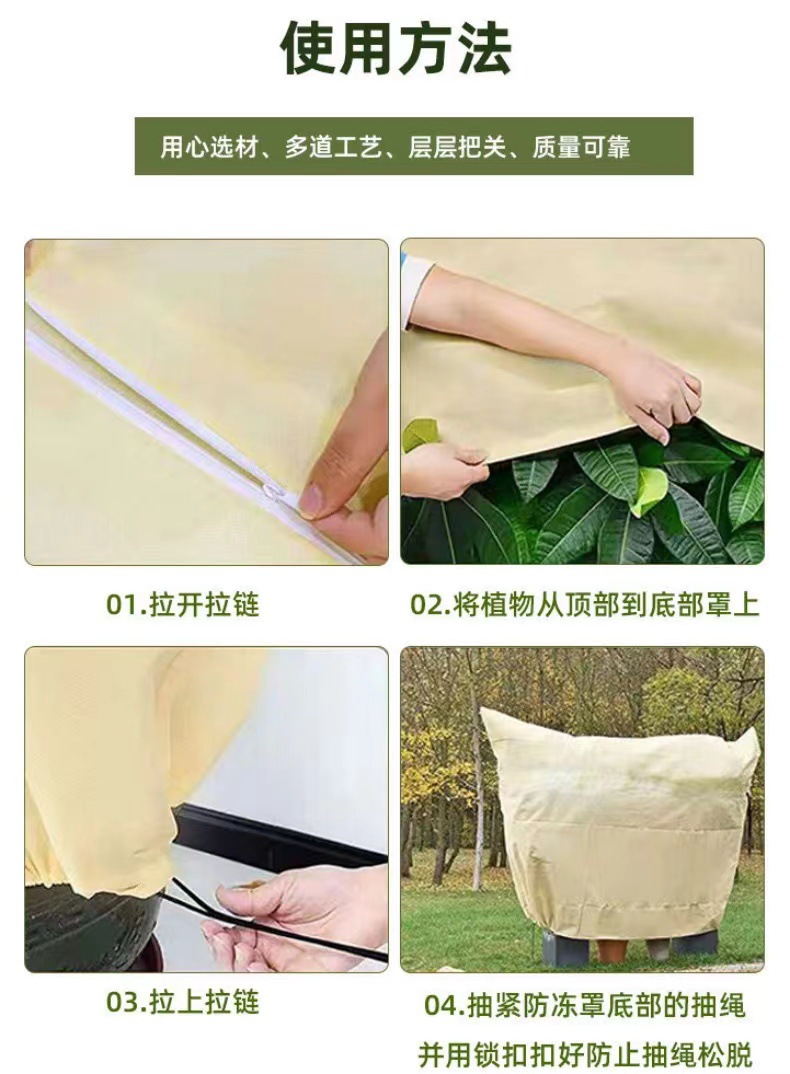 使用方法

用心选材、多道工艺、层层把关、质量可靠

01.拉开拉链

02.将植物从顶部到底部罩上

03.拉上拉链

04.抽紧防冻罩底部的抽绳并用锁扣扣好防止抽绳松脱