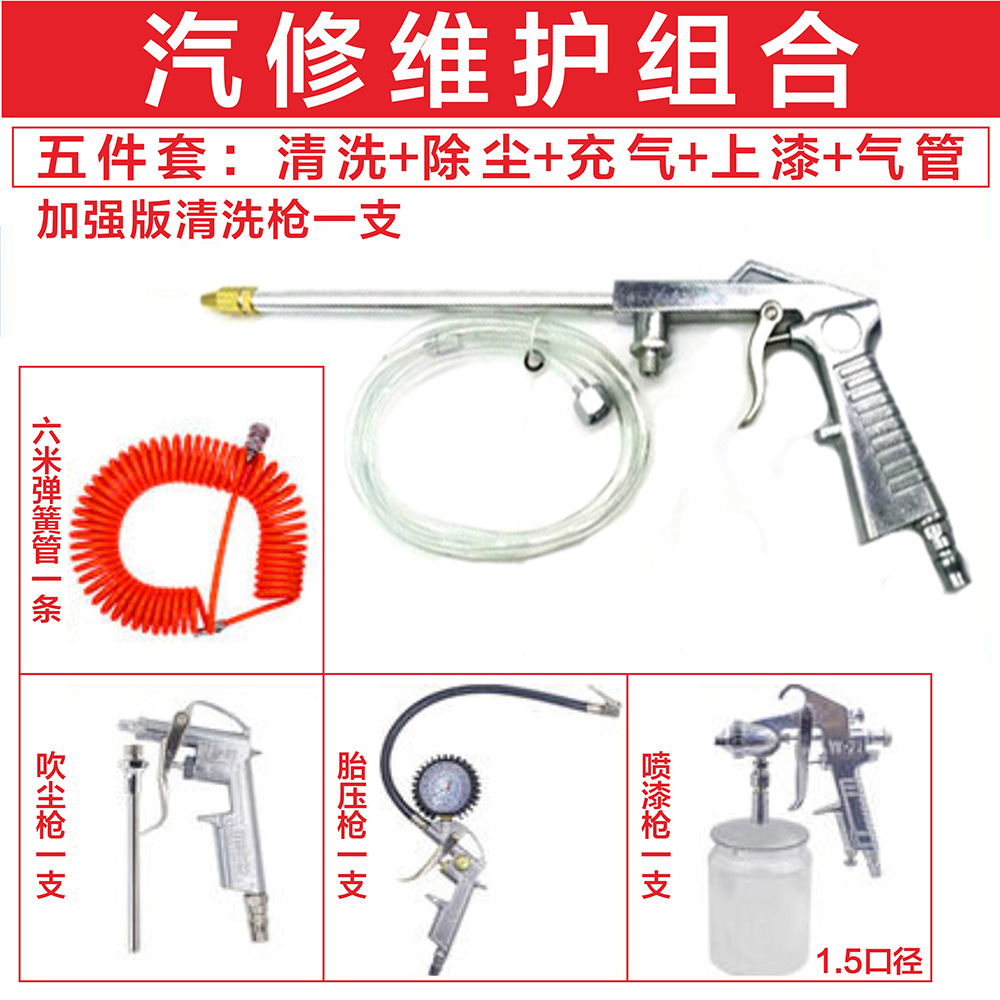 汽修维护组合

五件套：清洗+除尘+充气+上漆+气管

加强版清洗枪一支

六米弹簧管一条

吹尘枪一支

胎压枪一支

喷漆枪一支

1.5口径