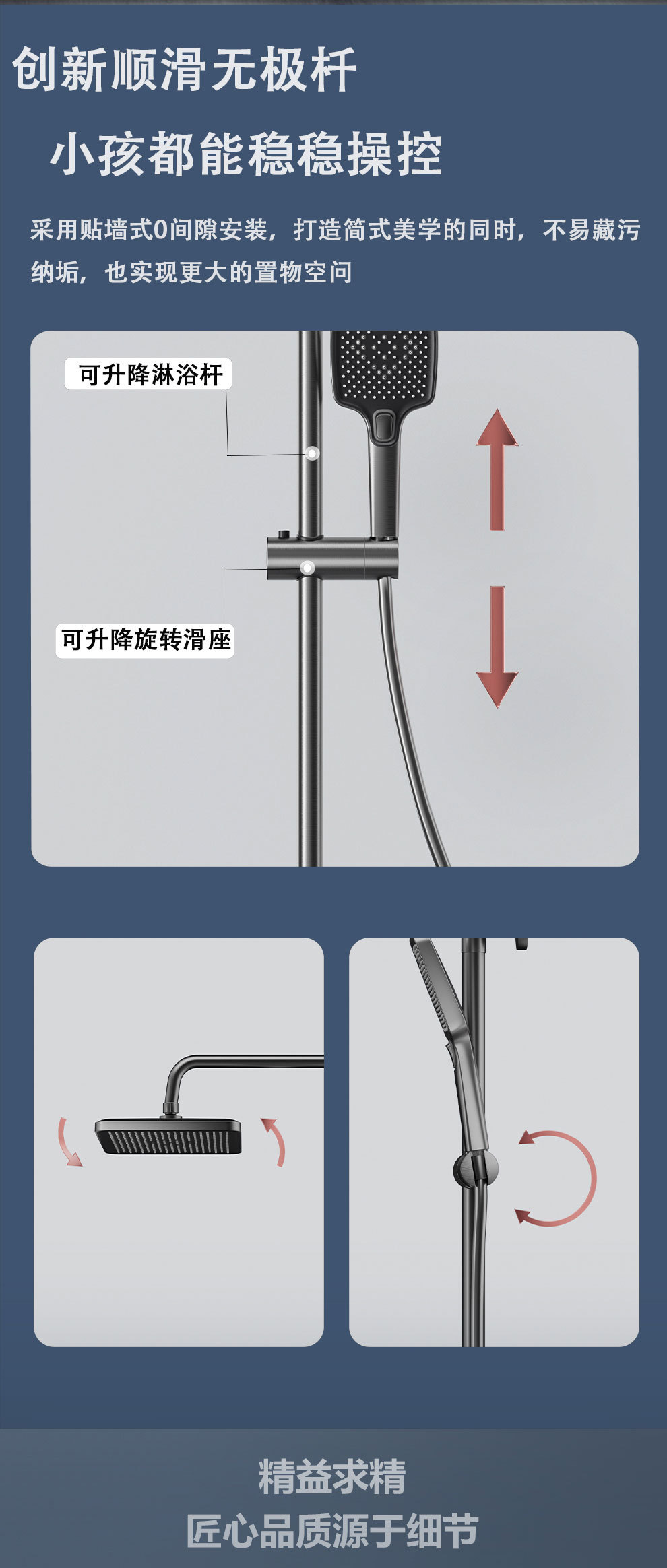 创新顺滑无极杆

小孩都能稳稳操控

采用贴墙式0间隙安装，打造简式美学的同时，不易藏污纳垢，也实现更大的置物空间

可升降淋浴杆

可升降旋转滑座

精益求精

匠心品质源于细节