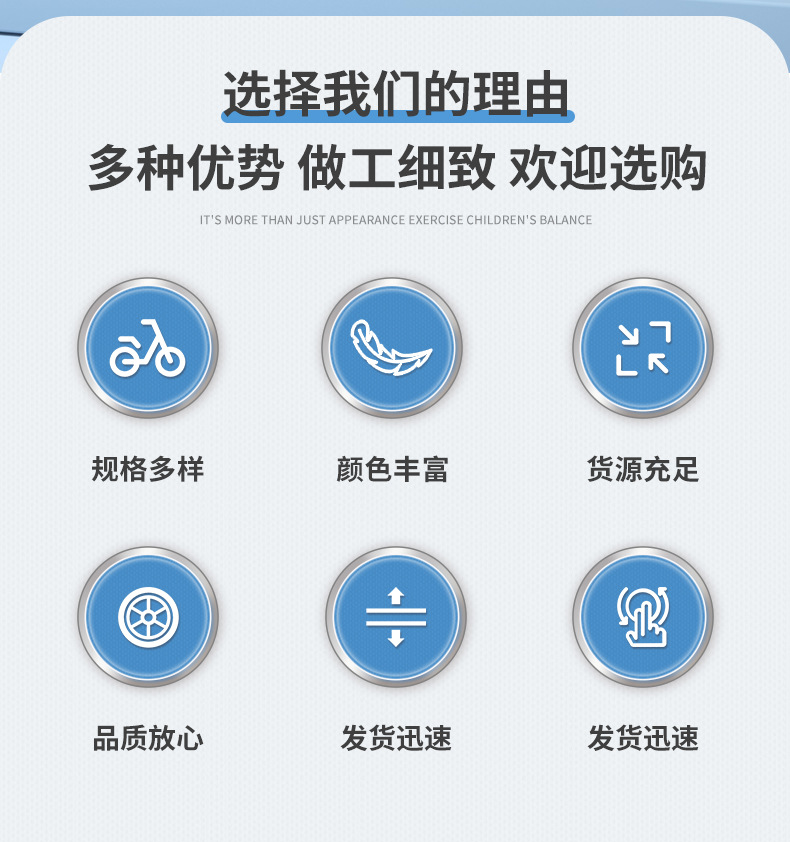 选择我们的理由

多种优势 做工细致 欢迎选购

IT'S MORE THAN JUST APPEARANCE EXERCISE CHILDREN'S BALANCE

规格多样

颜色丰富

货源充足

品质放心

发货迅速

发货迅速