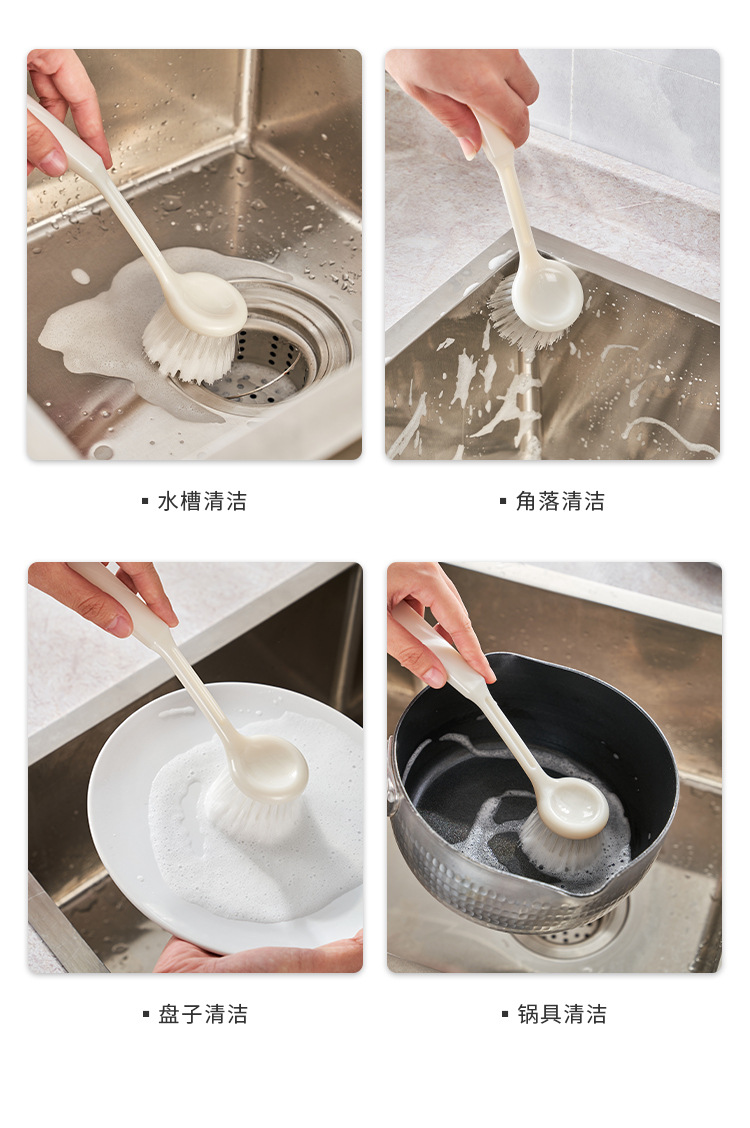 ▪ 水槽清洁

▪ 角落清洁

▪ 盘子清洁

▪ 锅具清洁