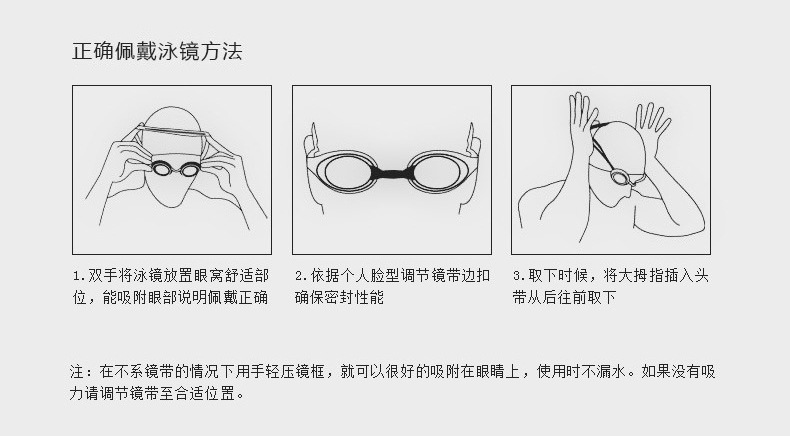 正确佩戴泳镜方法

1.双手将泳镜放置眼窝舒适部位，能吸附眼部说明佩戴正确

2.依据个人脸型调节镜带边扣确保密封性能

3.取下时候，将大拇指插入头带从后往前取下

注：在不系镜带的情况下用手轻压镜框，就可以很好的吸附在眼睛上，使用时不漏水。如果没有吸力请调节镜带至合适位置。