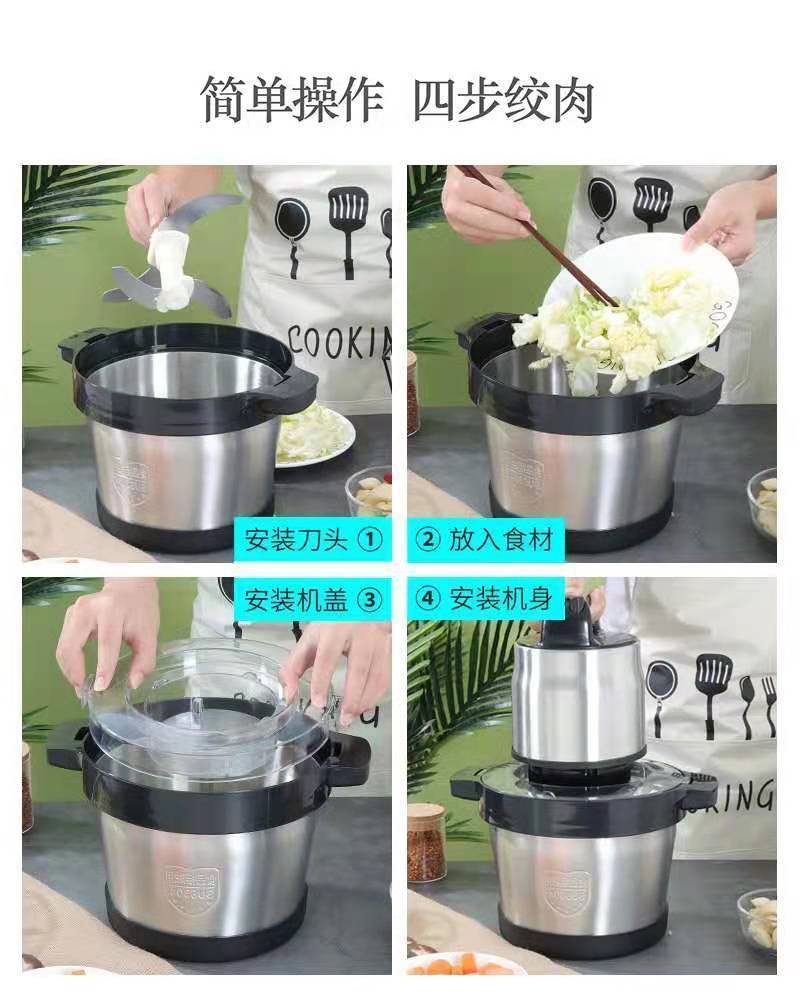 简单操作 四步绞肉

COOKIN

安装刀头 ①

② 放入食材

安装机盖 ③

④ 安装机身

KING