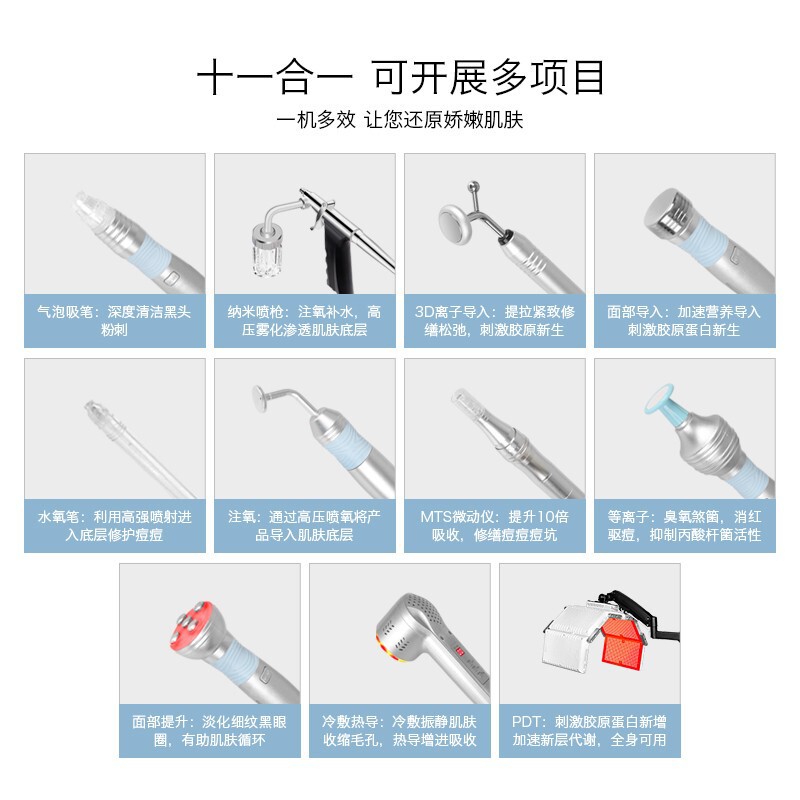 十一合一 可开展多项目

一机多效 让您还原娇嫩肌肤

气泡吸笔：深度清洁黑头粉刺

纳米喷枪：注氧补水，高压雾化渗透肌肤底层

3D离子导入：提拉紧致修缮松弛，刺激胶原新生

面部导入：加速营养导入刺激胶原蛋白新生

水氧笔：利用高强喷射进入底层修护痘痘

注氧：通过高压喷氧将产品导入肌肤底层

MTS微动仪：提升10倍吸收，修缮痘痘痘坑

等离子：臭氧煞菌，消红驱痘，抑制丙酸杆菌活性

面部提升：淡化细纹黑眼圈，有助肌肤循环

冷敷热导：冷敷振静肌肤收缩毛孔，热导增进吸收

PDT：刺激胶原蛋白新增加速新层代谢，全身可用