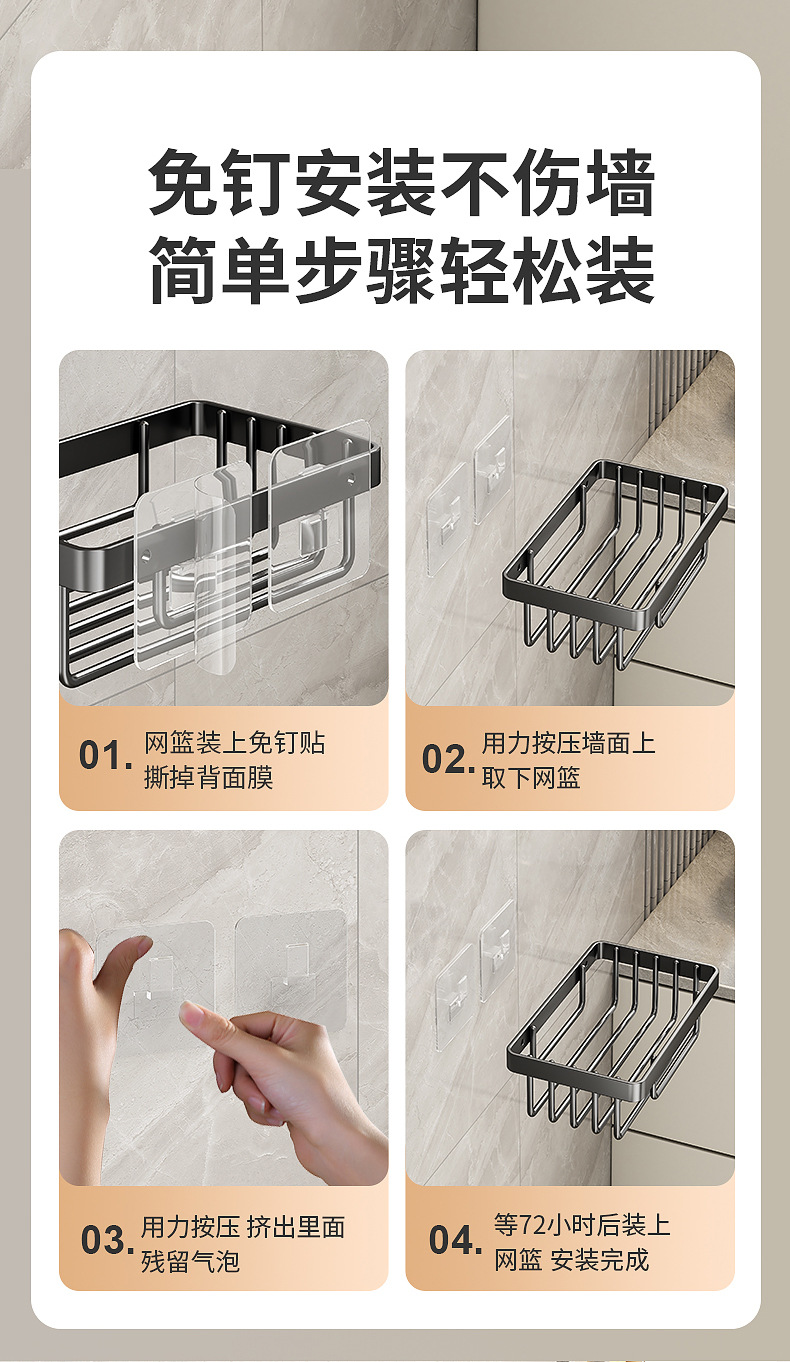 免钉安装不伤墙
简单步骤轻松装

01. 网篮装上免钉贴
撕掉背面膜

02. 用力按压墙面上
取下网篮

03. 用力按压 挤出里面
残留气泡

04. 等72小时后装上
网篮 安装完成