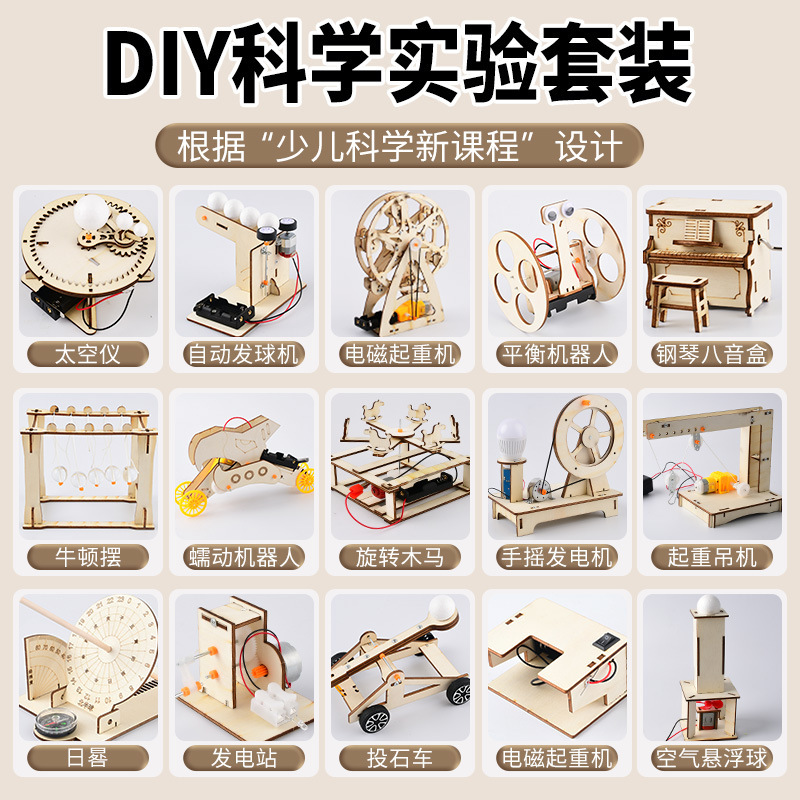 DIY科学实验套装

根据“少儿科学新课程”设计

太空仪

自动发球机

电磁起重机

平衡机器人

钢琴八音盒

牛顿摆

蠕动机器人

旋转木马

手摇发电机

起重吊机

日晷

发电站

投石车

电磁起重机

空气悬浮球