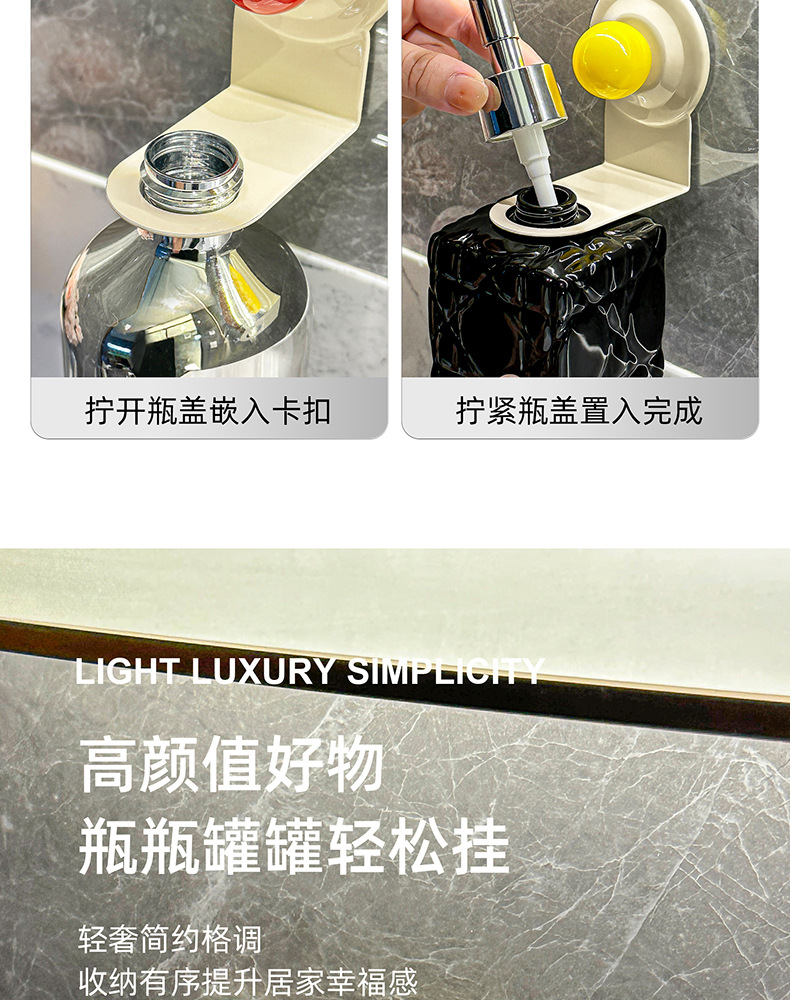 拧开瓶盖嵌入卡扣

拧紧瓶盖置入完成

LIGHT LUXURY SIMPLICITY

高颜值好物
瓶瓶罐罐轻松挂

轻奢简约格调
收纳有序提升居家幸福感