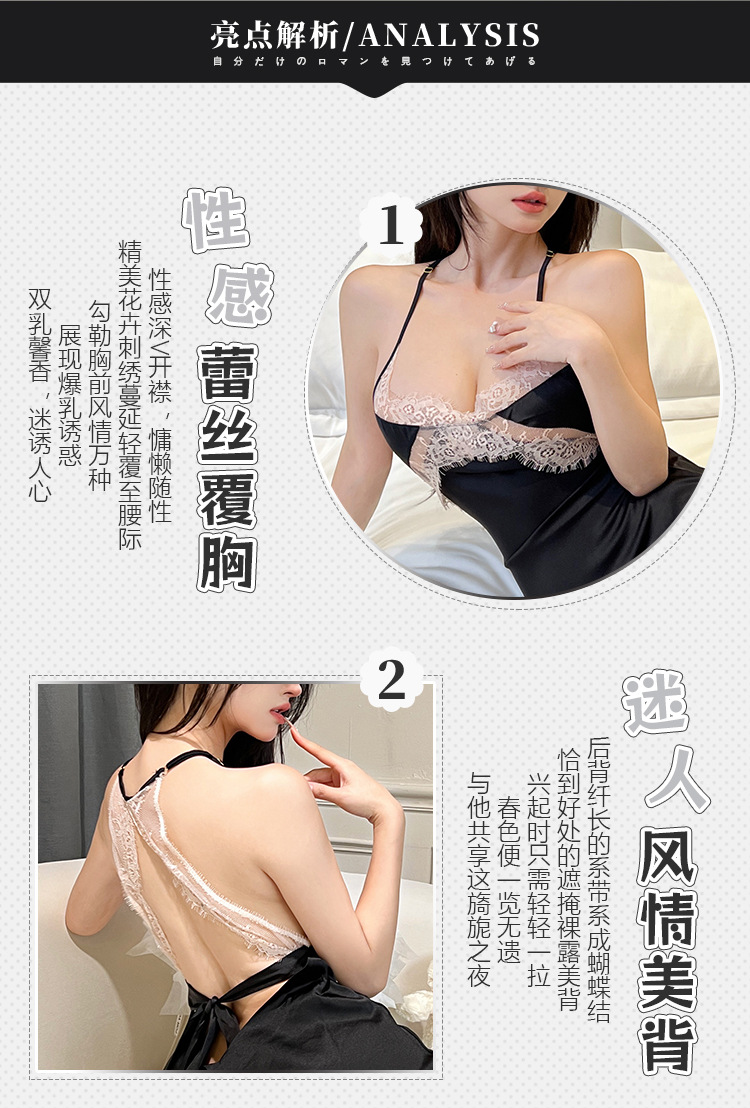 亮点解析/ANALYSIS
自分だけのロマンを見つけてあげる

1

性感蕾丝覆胸

性感深V开襟，慵懒随性
精美花卉刺绣蔓延轻覆至腰际
勾勒胸前风情万种
展现爆乳诱惑
双乳馨香，迷诱人心

2

迷人风情美背

后背纤长的系带系成蝴蝶结
恰到好处的遮掩裸露美背
兴起时只需轻轻一拉
春色便一览无遗
与他共享这旖旎之夜