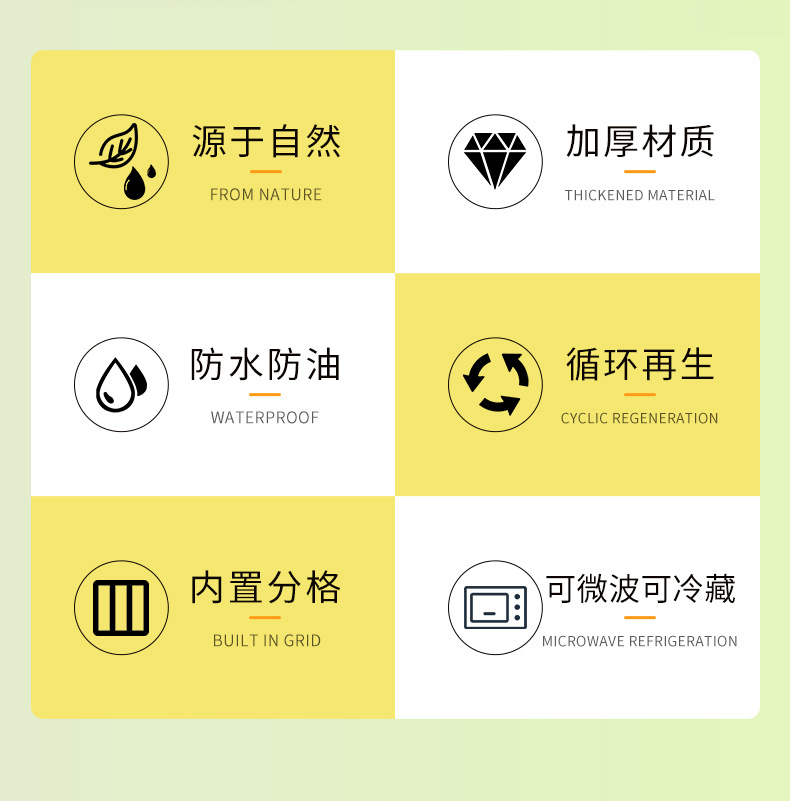 源于自然
FROM NATURE

加厚材质
THICKENED MATERIAL

防水防油
WATERPROOF

循环再生
CYCLIC REGENERATION

内置分格
BUILT IN GRID

可微波可冷藏
MICROWAVE REFRIGERATION