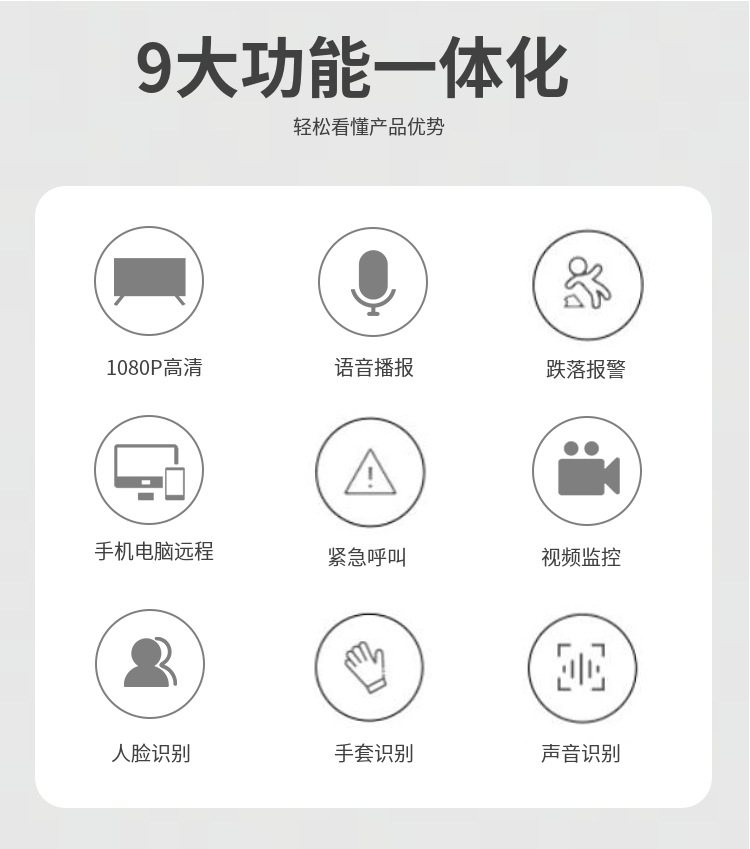 9大功能一体化

轻松看懂产品优势

1080P高清

语音播报

跌落报警

手机电脑远程

紧急呼叫

视频监控

人脸识别

手套识别

声音识别