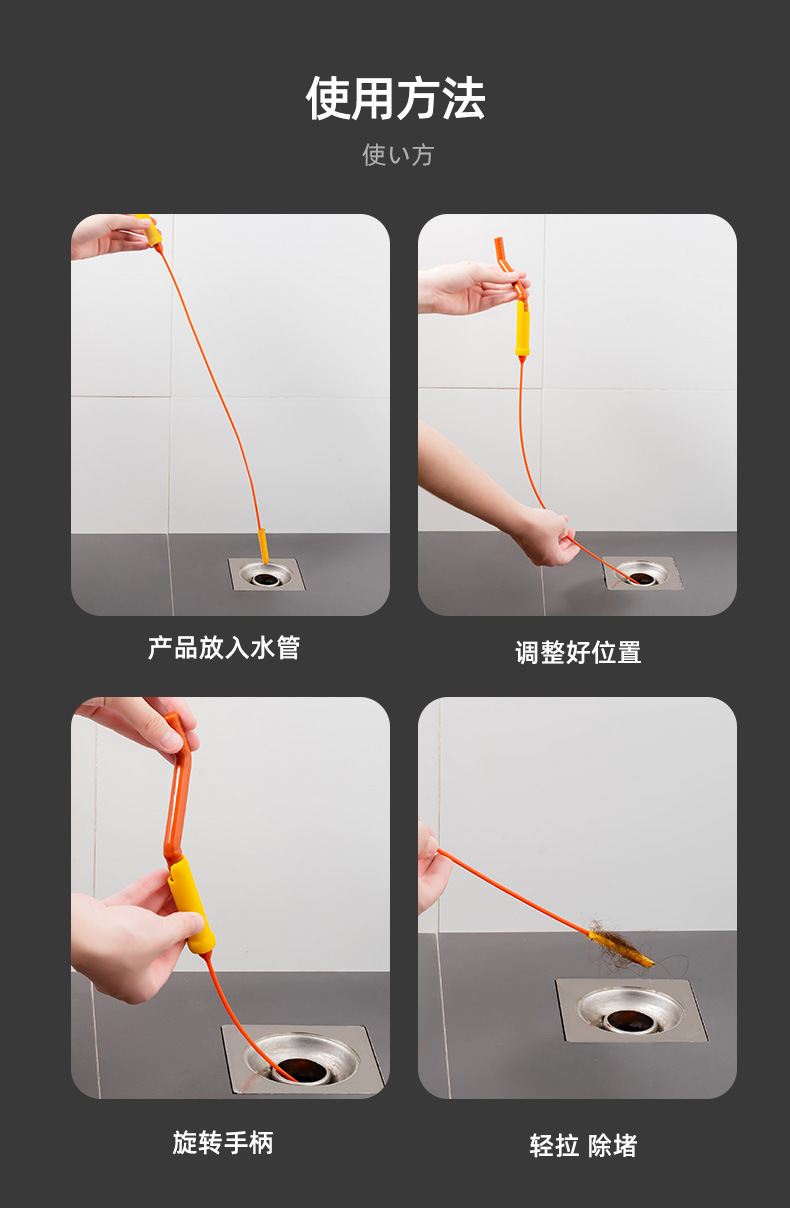 使用方法

使い方

产品放入水管

调整好位置

旋转手柄

轻拉 除堵