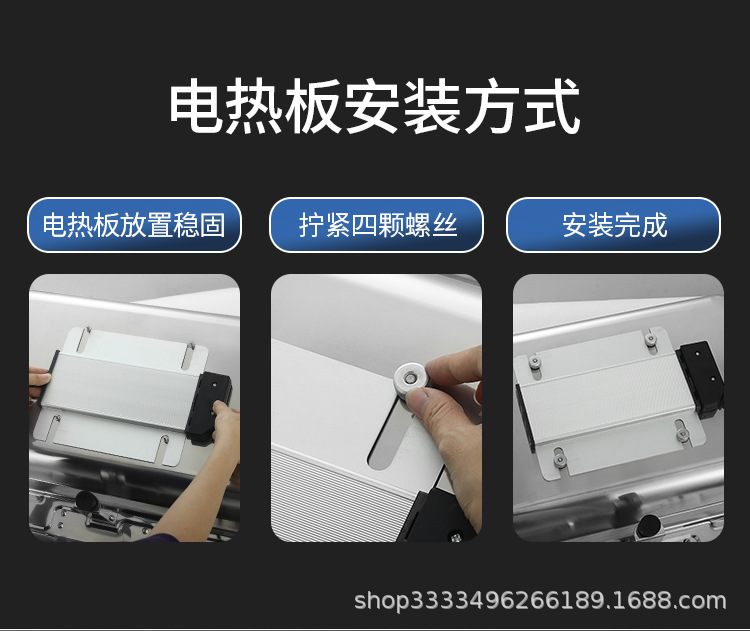 电热板安装方式

电热板放置稳固

拧紧四颗螺丝

安装完成

shop3333496266189.1688.com