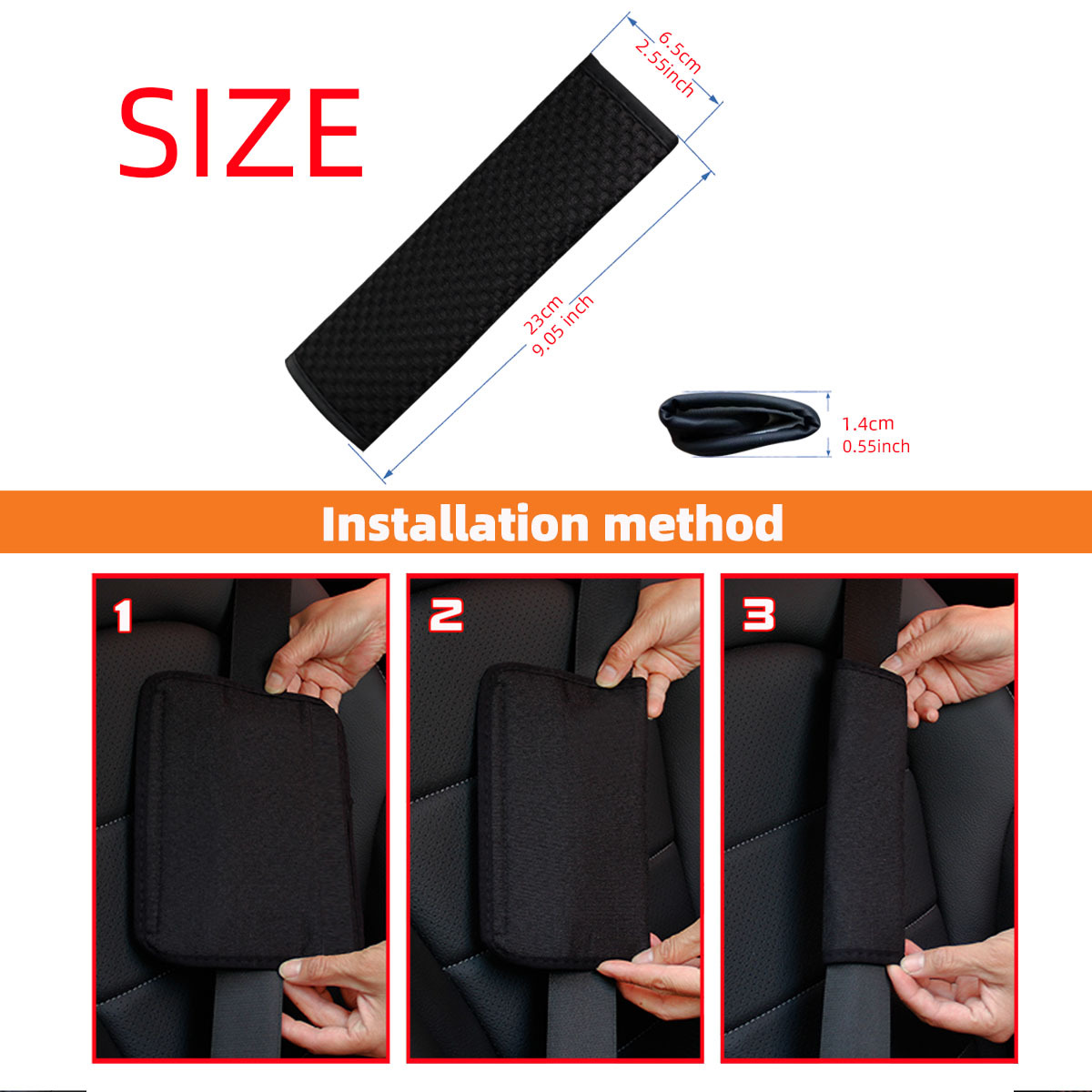 SIZE

6.5cm
2.55inch

23cm
9.05 inch

1.4cm
0.55inch

Installation method

1

2

3