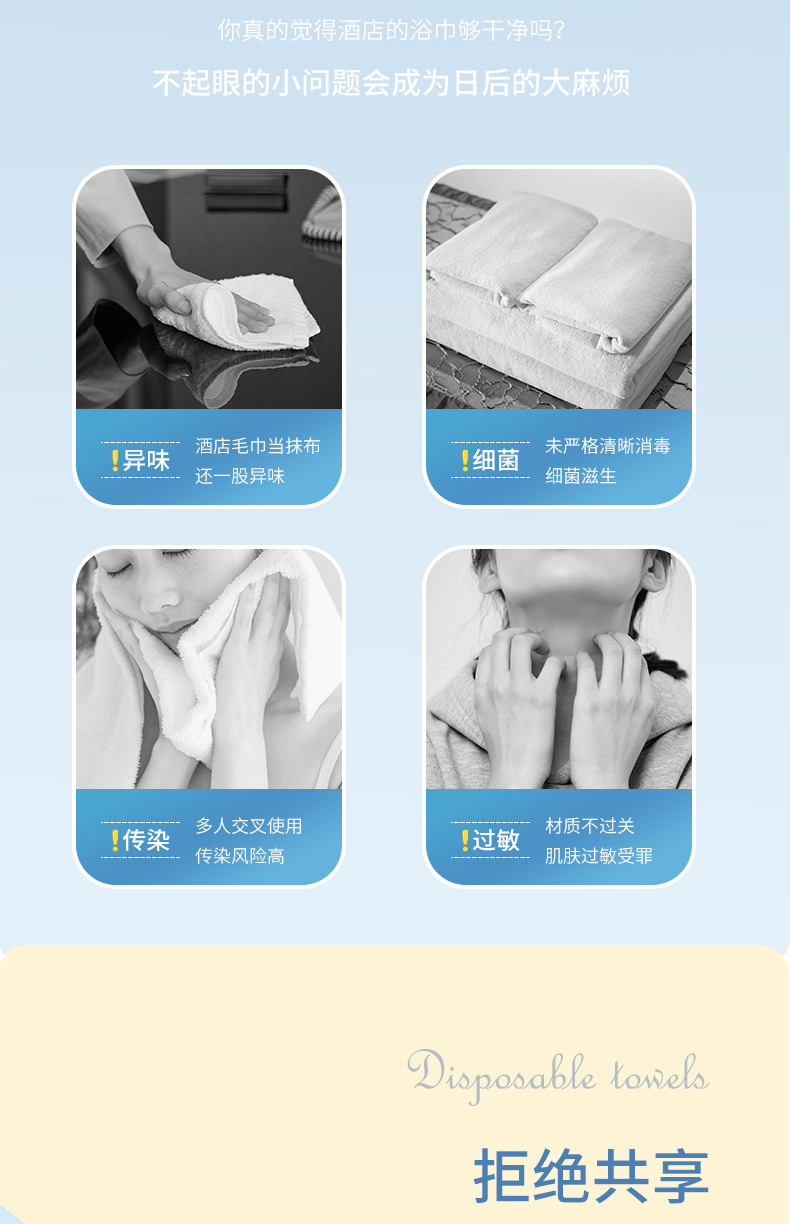 你真的觉得酒店的浴巾够干净吗？

不起眼的小问题会成为日后的大麻烦

!异味 酒店毛巾当抹布 还一股异味

!细菌 未严格清晰消毒 细菌滋生

!传染 多人交叉使用 传染风险高

!过敏 材质不过关 肌肤过敏受罪

Disposable towels

拒绝共享