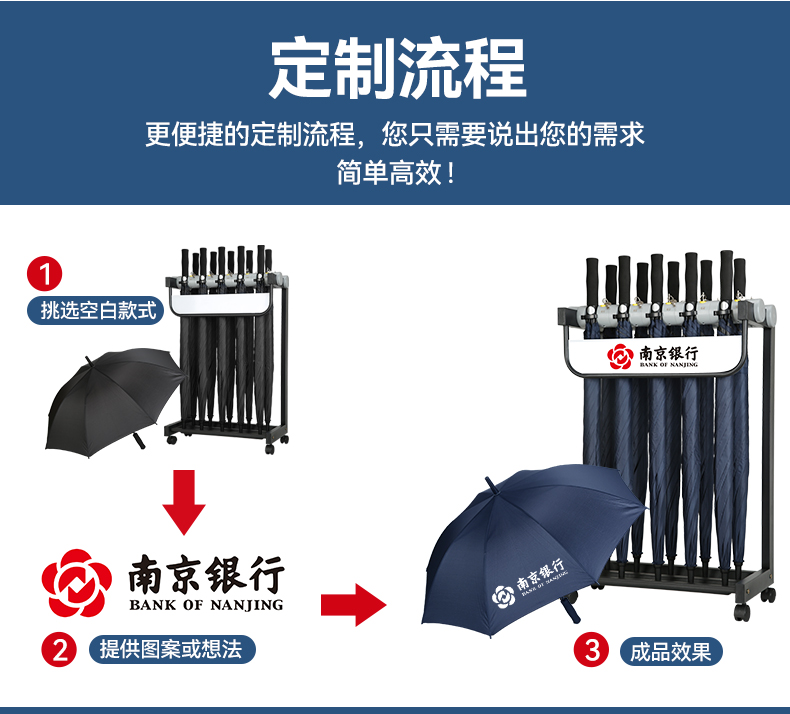 定制流程

更便捷的定制流程，您只需要说出您的需求
简单高效！

1
挑选空白款式

南京银行
BANK OF NANJING

2
提供图案或想法

南京银行
BANK OF NANJING

南京银行
BANK OF NANJING

3
成品效果