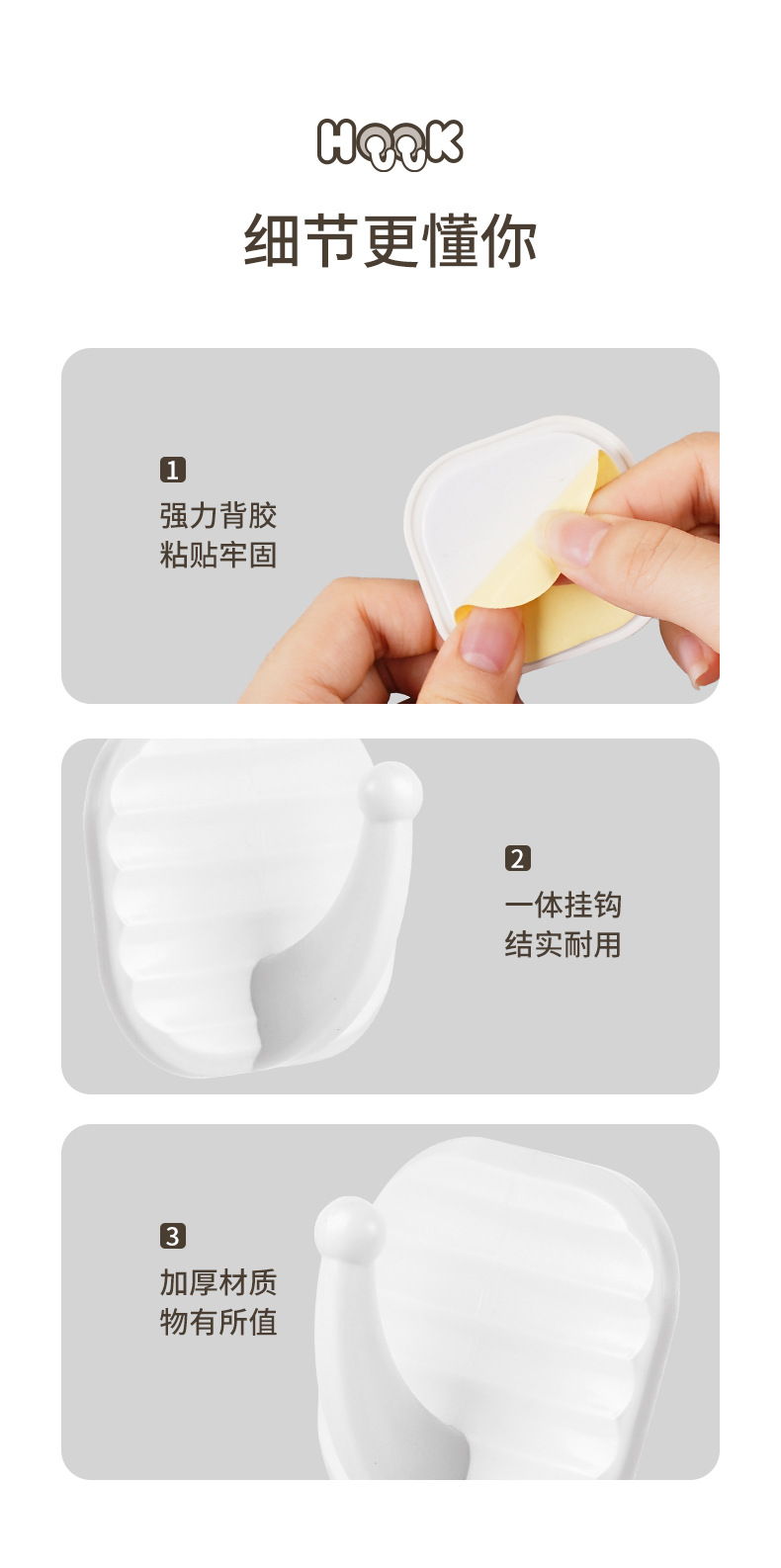 HOOK

细节更懂你

1

强力背胶
粘贴牢固

2

一体挂钩
结实耐用

3

加厚材质
物有所值