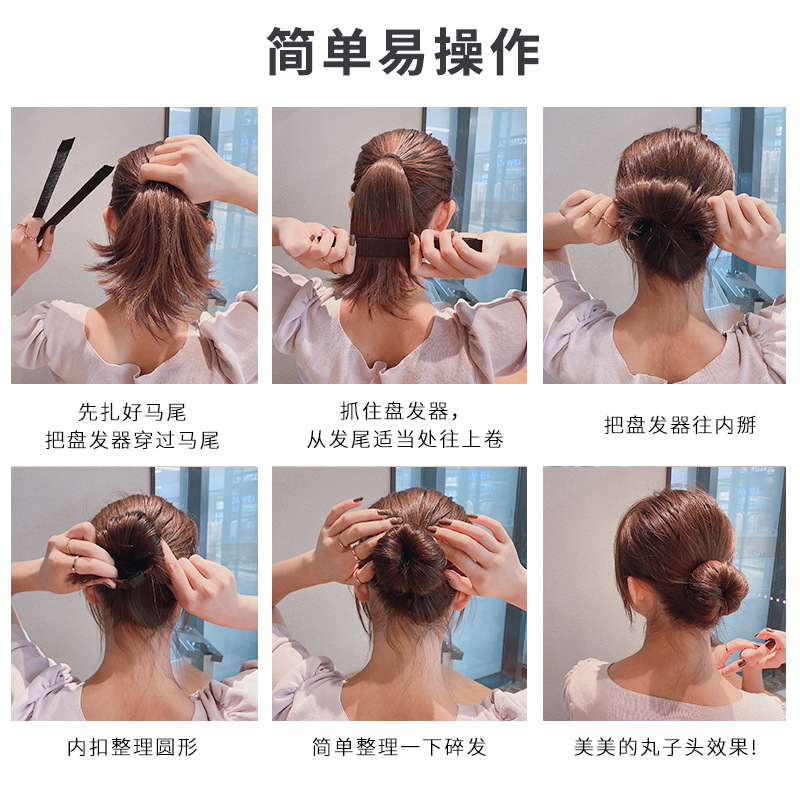 简单易操作

先扎好马尾
把盘发器穿过马尾

抓住盘发器，
从发尾适当处往上卷

把盘发器往内掰

内扣整理圆形

简单整理一下碎发

美美的丸子头效果!