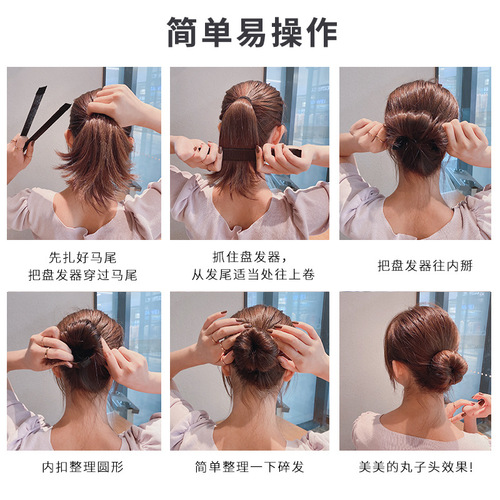 简单易操作

先扎好马尾
把盘发器穿过马尾

抓住盘发器，
从发尾适当处往上卷

把盘发器往内掰

内扣整理圆形

简单整理一下碎发

美美的丸子头效果！