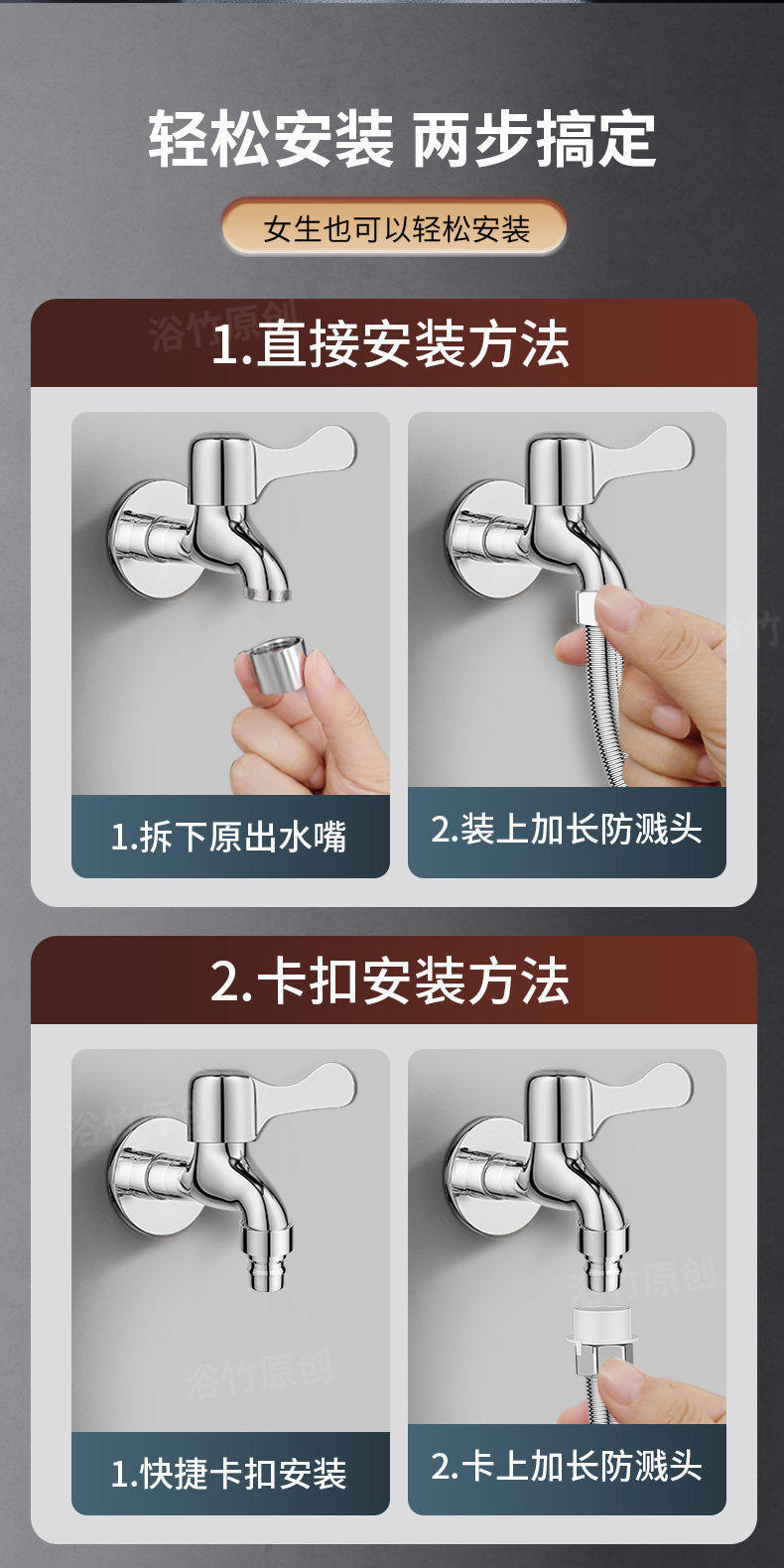 轻松安装 两步搞定

女生也可以轻松安装

浴竹原创

1.直接安装方法

1.拆下原出水嘴

2.装上加长防溅头

2.卡扣安装方法

浴竹原创

浴竹原创

浴竹原创

1.快捷卡扣安装

2.卡上加长防溅头