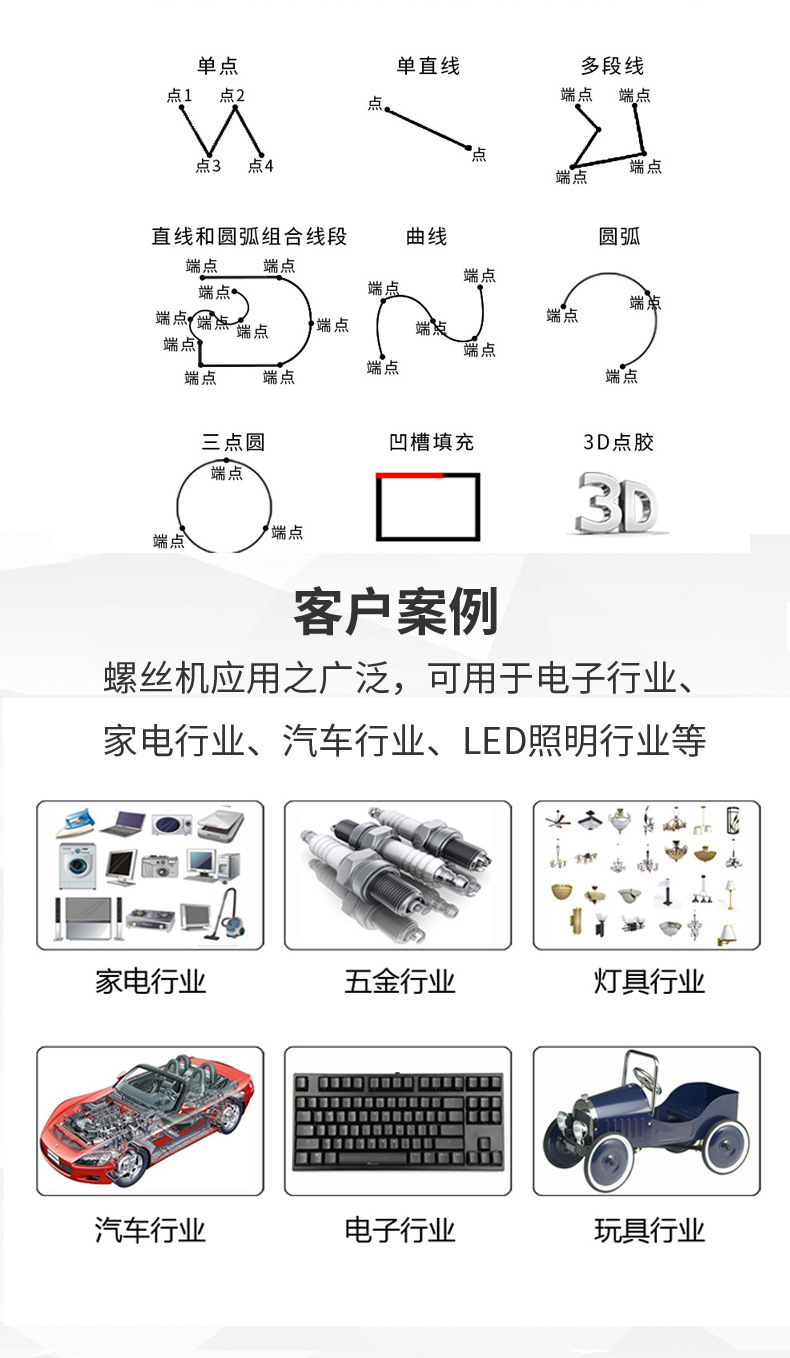 单点
点1 点2
点3 点4

单直线
点
点

多段线
端点 端点
端点 端点

直线和圆弧组合线段
端点 端点
端点
端点 端点 端点 端点
端点
端点 端点

曲线
端点 端点
端点
端点 端点

圆弧
端点 端点
端点

三点圆
端点
端点 端点

凹槽填充

3D点胶
3D

客户案例

螺丝机应用之广泛，可用于电子行业、家电行业、汽车行业、LED照明行业等

家电行业

五金行业

灯具行业

汽车行业

电子行业

玩具行业