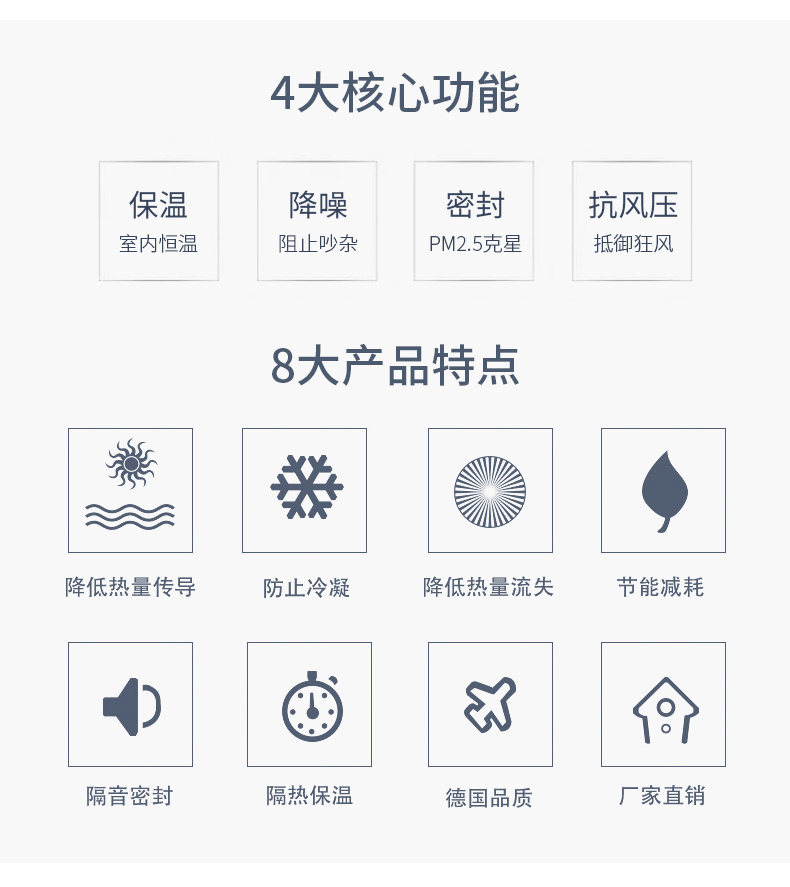 4大核心功能

保温
室内恒温

降噪
阻止吵杂

密封
PM2.5克星

抗风压
抵御狂风

8大产品特点

降低热量传导

防止冷凝

降低热量流失

节能减耗

隔音密封

隔热保温

德国品质

厂家直销