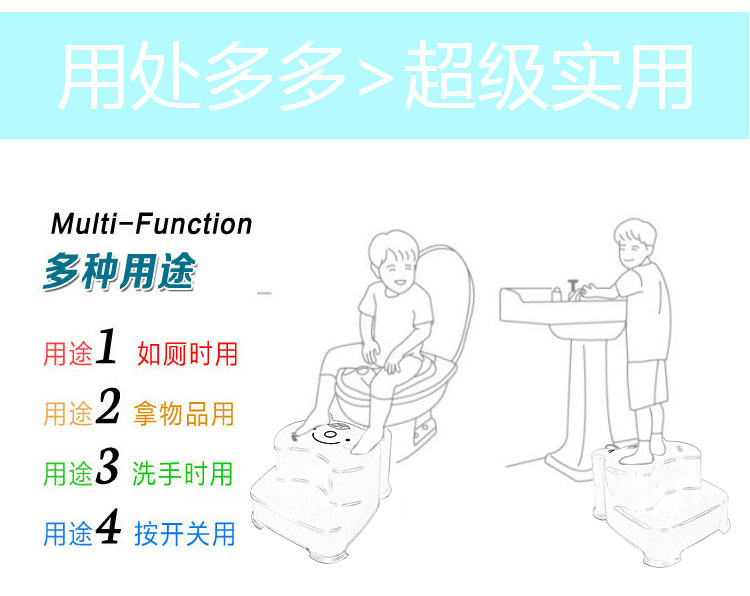 用处多多>超级实用

Multi-Function
多种用途

用途1 如厕时用
用途2 拿物品用
用途3 洗手时用
用途4 按开关用