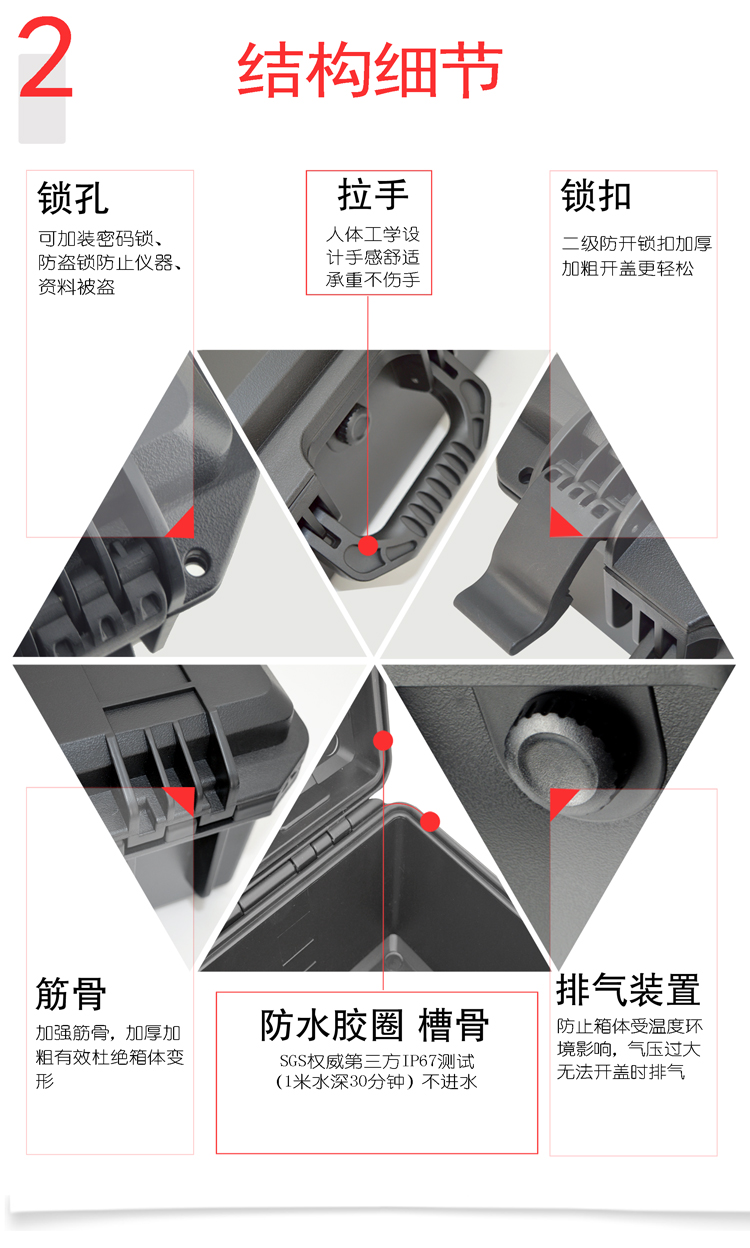 2

结构细节

锁孔
可加装密码锁、防盗锁防止仪器、资料被盗

拉手
人体工学设计手感舒适承重不伤手

锁扣
二级防开锁扣加厚加粗开盖更轻松

筋骨
加强筋骨，加厚加粗有效杜绝箱体变形

防水胶圈 槽骨
SGS权威第三方IP67测试（1米水深30分钟）不进水

排气装置
防止箱体受温度环境影响，气压过大无法开盖时排气