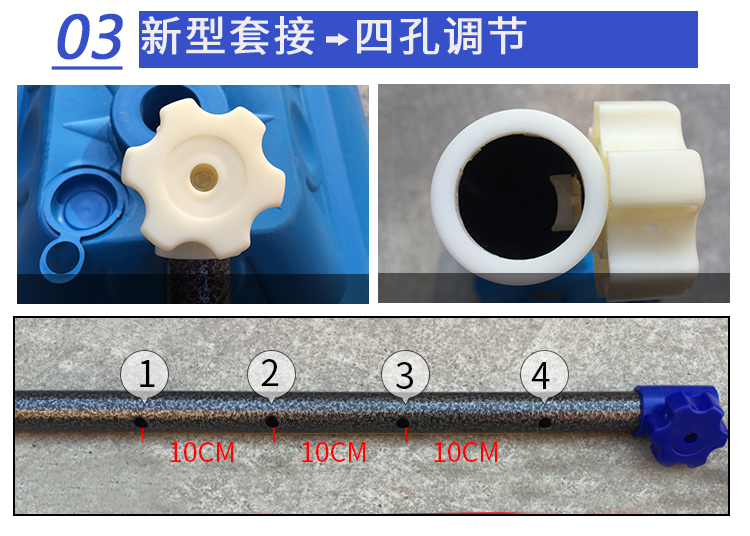 03 新型套接→四孔调节

1 2 3 4

10CM 10CM 10CM