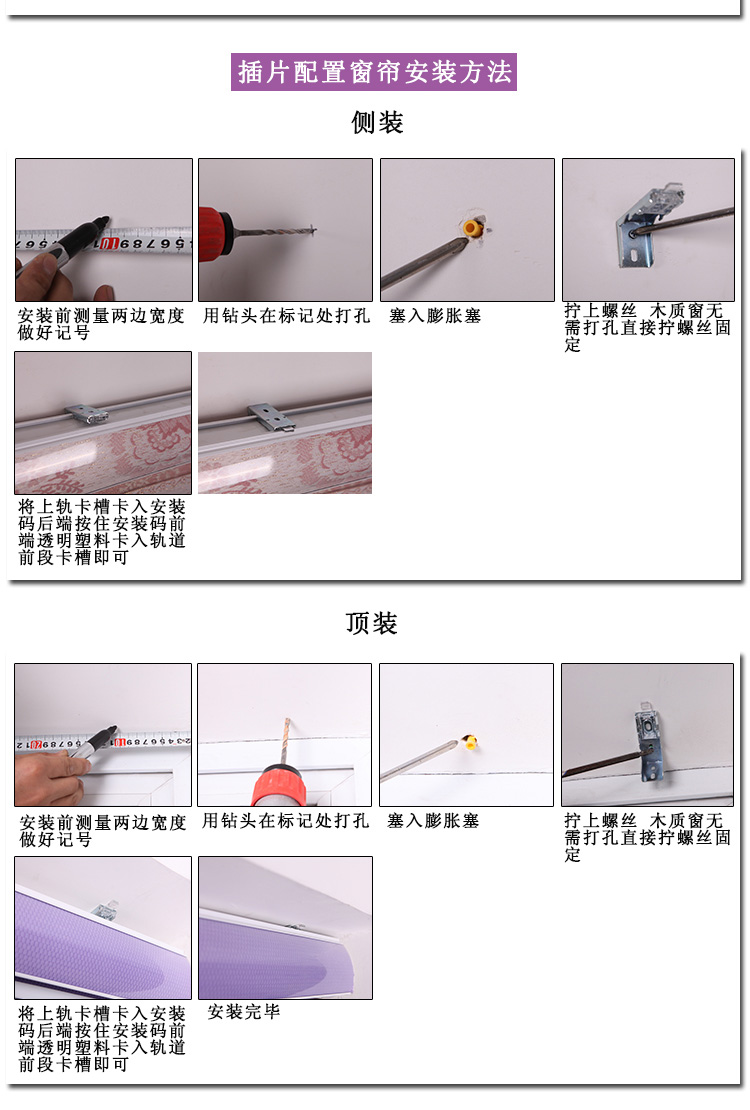 插片配置窗帘安装方法

侧装

安装前测量两边宽度做好记号

用钻头在标记处打孔

塞入膨胀塞

拧上螺丝 木质窗无需打孔直接拧螺丝固定

将上轨卡槽卡入安装码后端按住安装码前端透明塑料卡入轨道前段卡槽即可

顶装

安装前测量两边宽度做好记号

用钻头在标记处打孔

塞入膨胀塞

拧上螺丝 木质窗无需打孔直接拧螺丝固定

将上轨卡槽卡入安装码后端按住安装码前端透明塑料卡入轨道前段卡槽即可

安装完毕