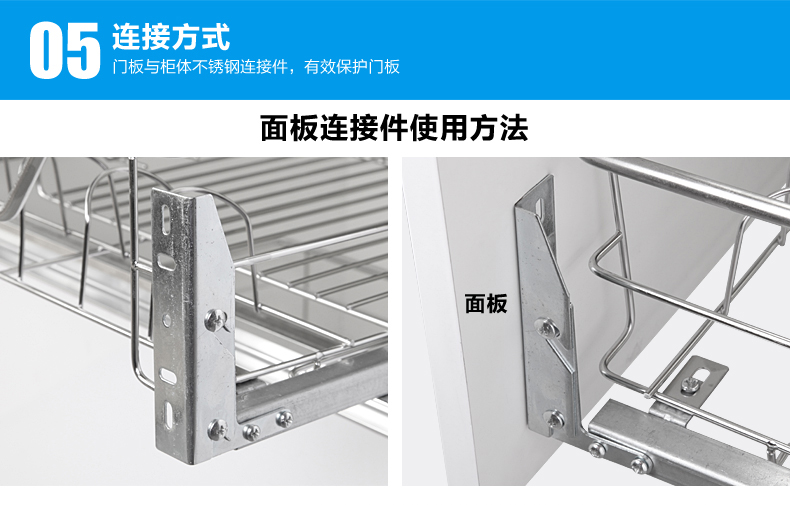 05 连接方式
门板与柜体不锈钢连接件，有效保护门板

面板连接件使用方法

面板