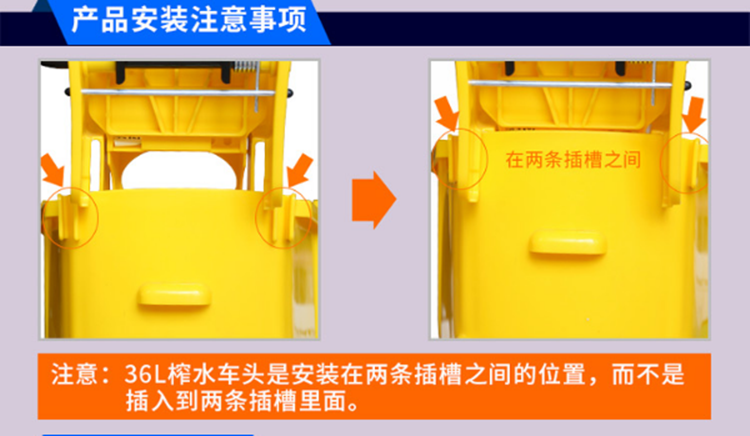 产品安装注意事项

在两条插槽之间

注意：36L榨水车头是安装在两条插槽之间的位置，而不是插入到两条插槽里面。