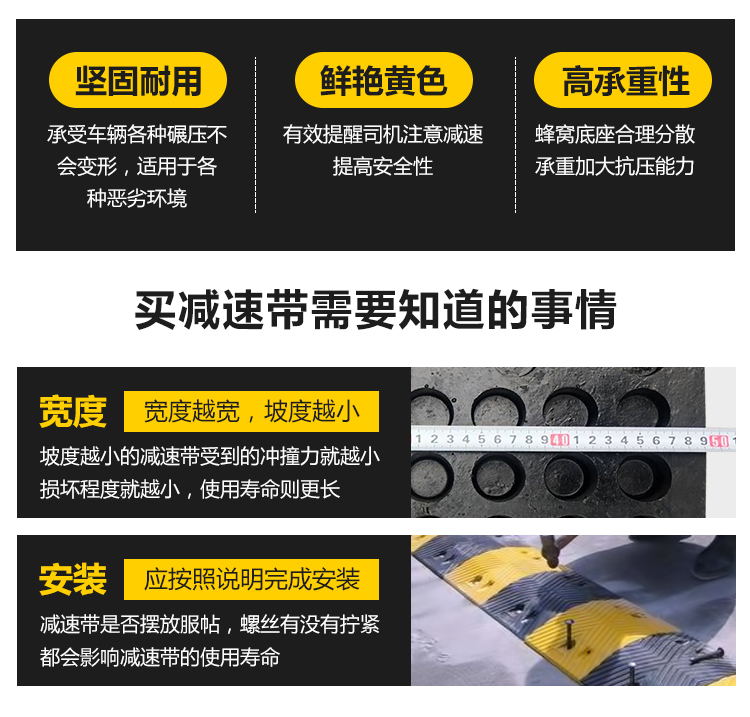 坚固耐用

承受车辆各种碾压不会变形，适用于各种恶劣环境

鲜艳黄色

有效提醒司机注意减速提高安全性

高承重性

蜂窝底座合理分散承重加大抗压能力

买减速带需要知道的事情

宽度

宽度越宽，坡度越小

坡度越小的减速带受到的冲撞力就越小损坏程度就越小，使用寿命则更长

1 2 3 4 5 6 7 8 9 40 1 2 3 4 5 6 7 8 9 50 1

安装

应按照说明完成安装

减速带是否摆放服帖，螺丝有没有拧紧都会影响减速带的使用寿命