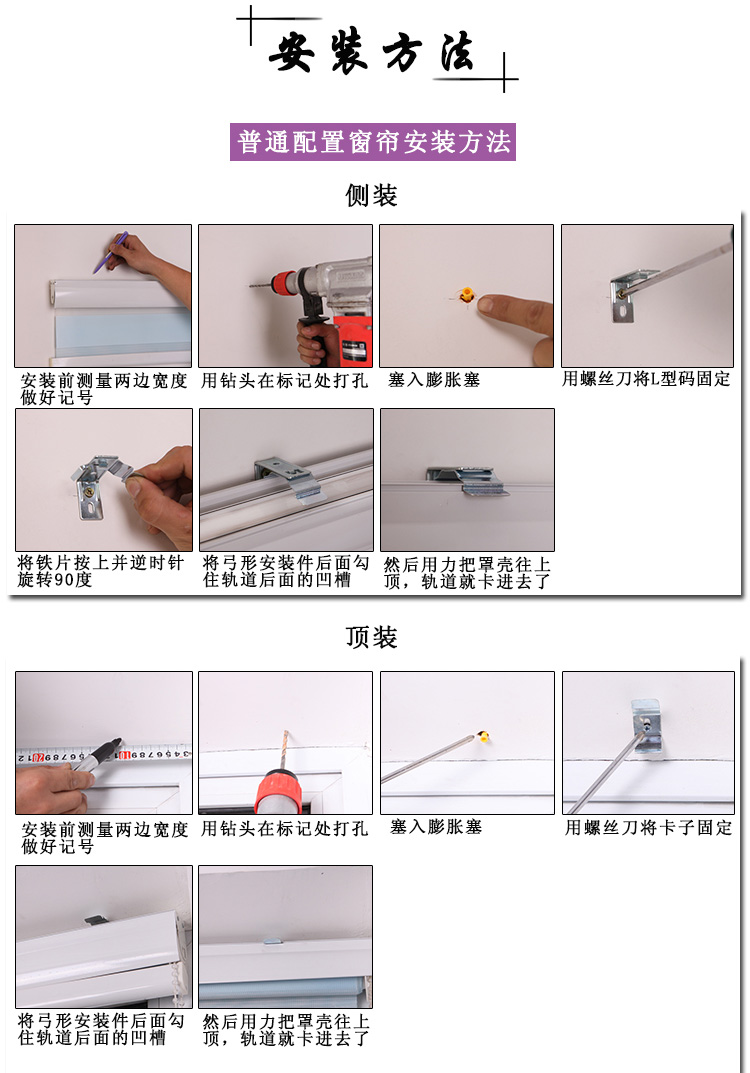 安装方法

普通配置窗帘安装方法

侧装

安装前测量两边宽度做好记号

用钻头在标记处打孔

塞入膨胀塞

用螺丝刀将L型码固定

将铁片按上并逆时针旋转90度

将弓形安装件后面勾住轨道后面的凹槽

然后用力把罩壳往上顶，轨道就卡进去了

顶装

安装前测量两边宽度做好记号

用钻头在标记处打孔

塞入膨胀塞

用螺丝刀将卡子固定

将弓形安装件后面勾住轨道后面的凹槽

然后用力把罩壳往上顶，轨道就卡进去了