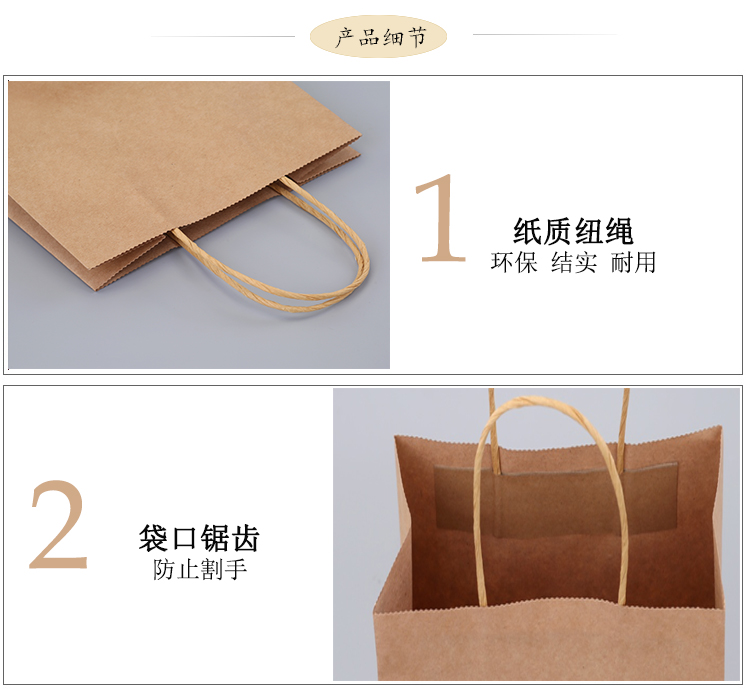 产品细节

1
纸质纽绳
环保 结实 耐用

2
袋口锯齿
防止割手