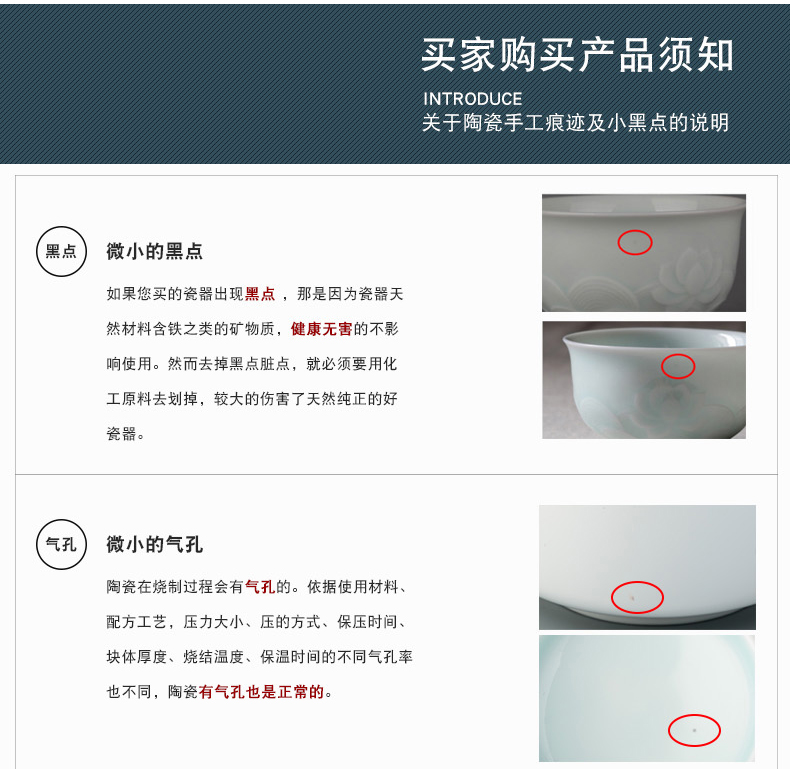 买家购买产品须知

INTRODUCE
关于陶瓷手工痕迹及小黑点的说明

黑点

微小的黑点

如果您买的瓷器出现黑点，那是因为瓷器天然材料含铁之类的矿物质，健康无害的不影响使用。然而去掉黑点脏点，就必须要用化工原料去划掉，较大的伤害了天然纯正的好瓷器。

气孔

微小的气孔

陶瓷在烧制过程会有气孔的。依据使用材料、配方工艺，压力大小、压的方式、保压时间、块体厚度、烧结温度、保温时间的不同气孔率也不同，陶瓷有气孔也是正常的。