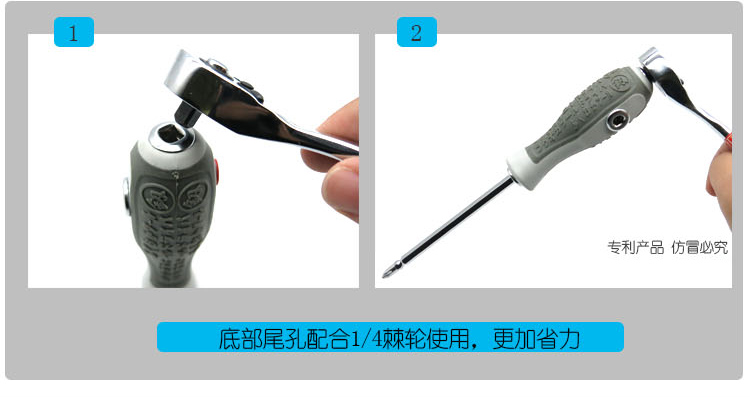 1

2

专利产品 仿冒必究

底部尾孔配合1/4棘轮使用，更加省力