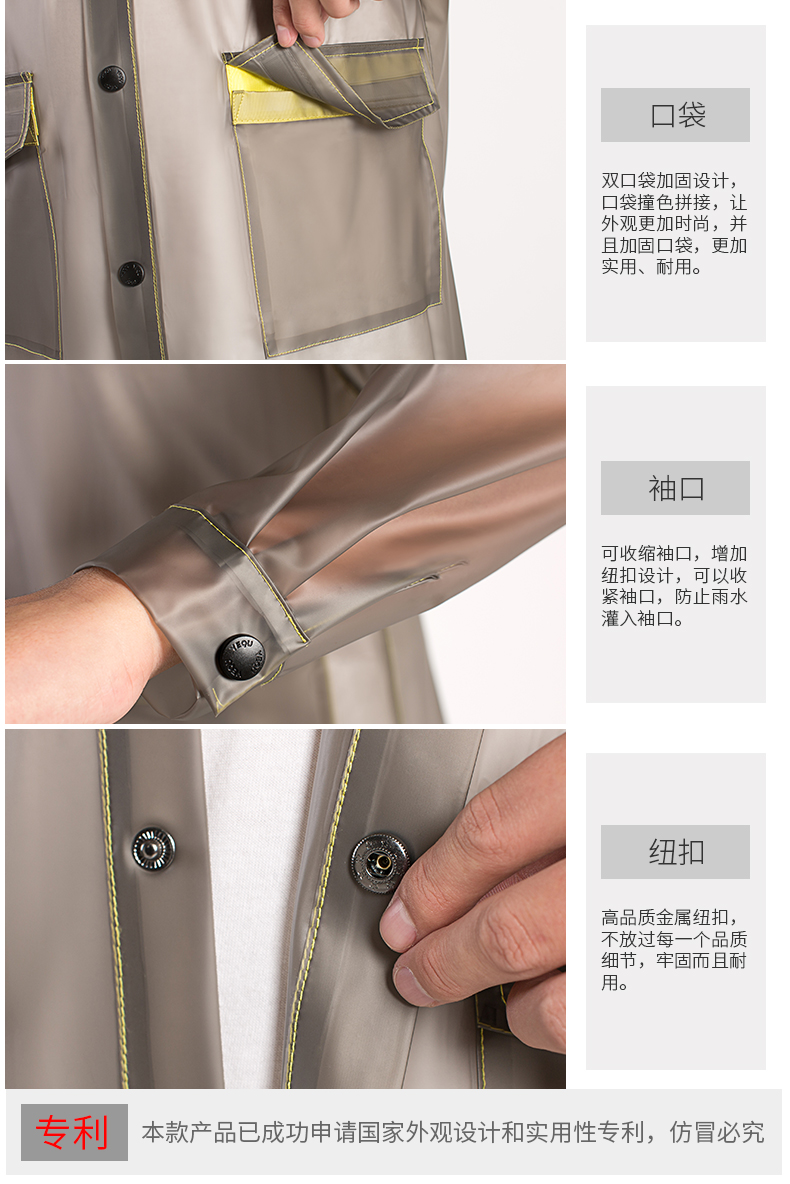 口袋

双口袋加固设计，口袋撞色拼接，让外观更加时尚，并且加固口袋，更加实用、耐用。

袖口

可收缩袖口，增加纽扣设计，可以收紧袖口，防止雨水灌入袖口。

纽扣

高品质金属纽扣，不放过每一个品质细节，牢固而且耐用。

专利

本款产品已成功申请国家外观设计和实用性专利，仿冒必究