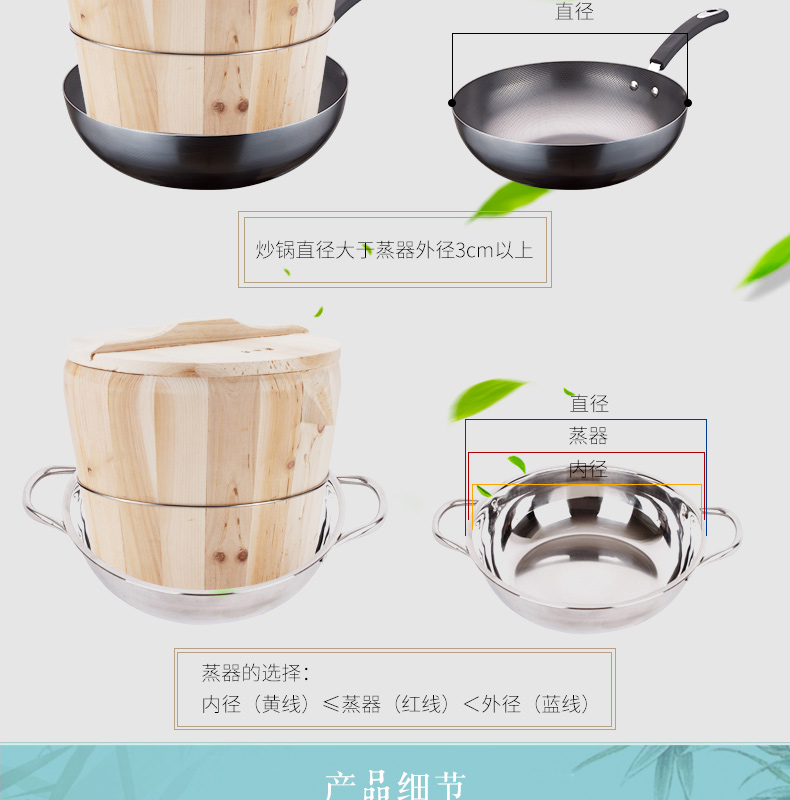 直径

炒锅直径大于蒸器外径3cm以上

直径
蒸器
内径

蒸器的选择：
内径（黄线）≤蒸器（红线）＜外径（蓝线）

产品细节