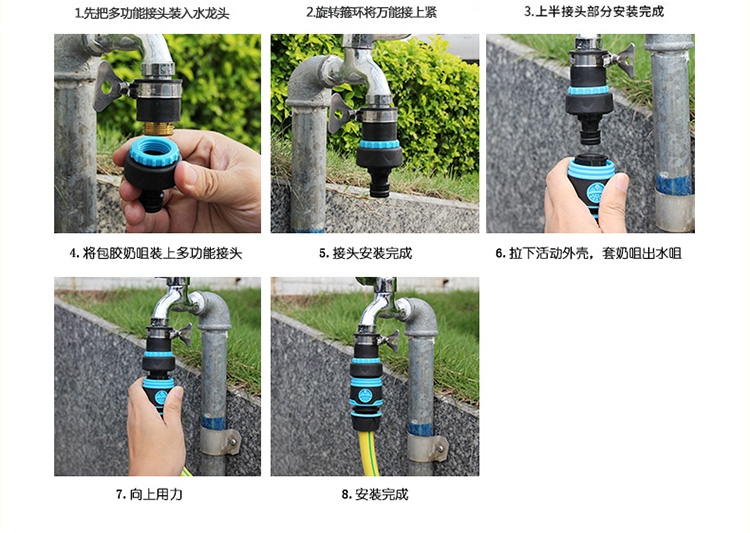 1.先把多功能接头装入水龙头

2.旋转箍环将万能接上紧

3.上半接头部分安装完成

4. 将包胶奶咀装上多功能接头

5. 接头安装完成

6. 拉下活动外壳，套奶咀出水咀

7. 向上用力

8. 安装完成