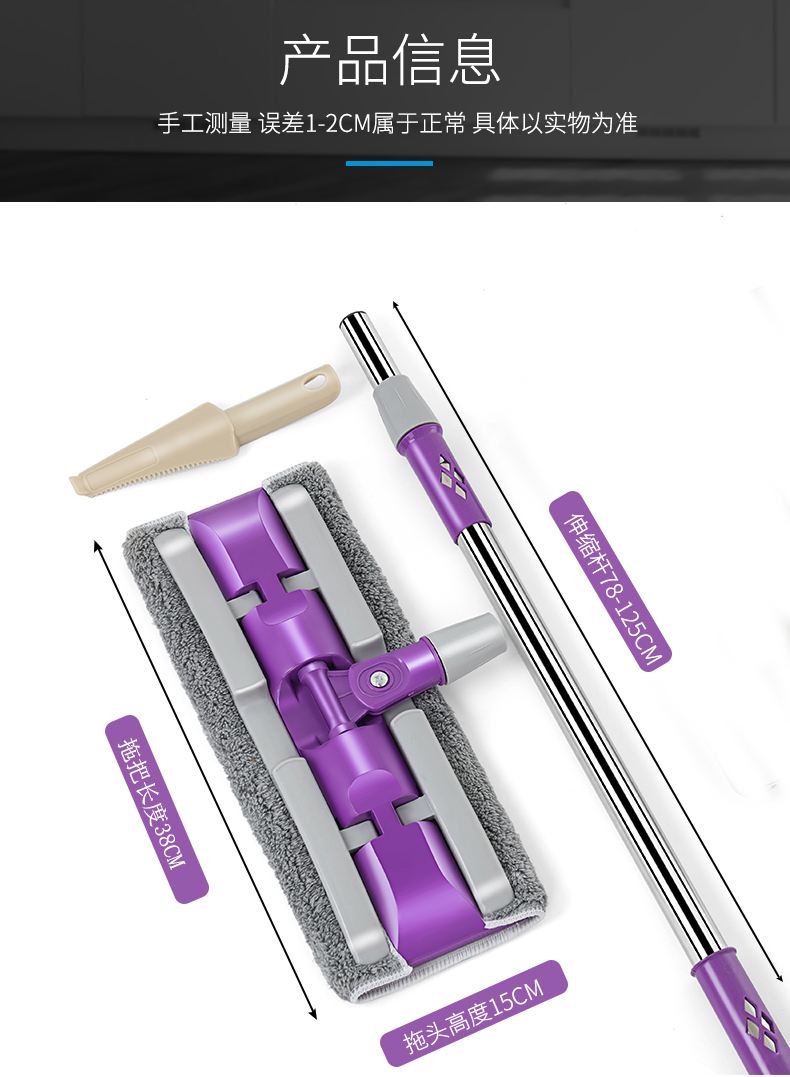 产品信息

手工测量 误差1-2CM属于正常 具体以实物为准

伸缩杆78-125CM

拖把长度38CM

拖头高度15CM