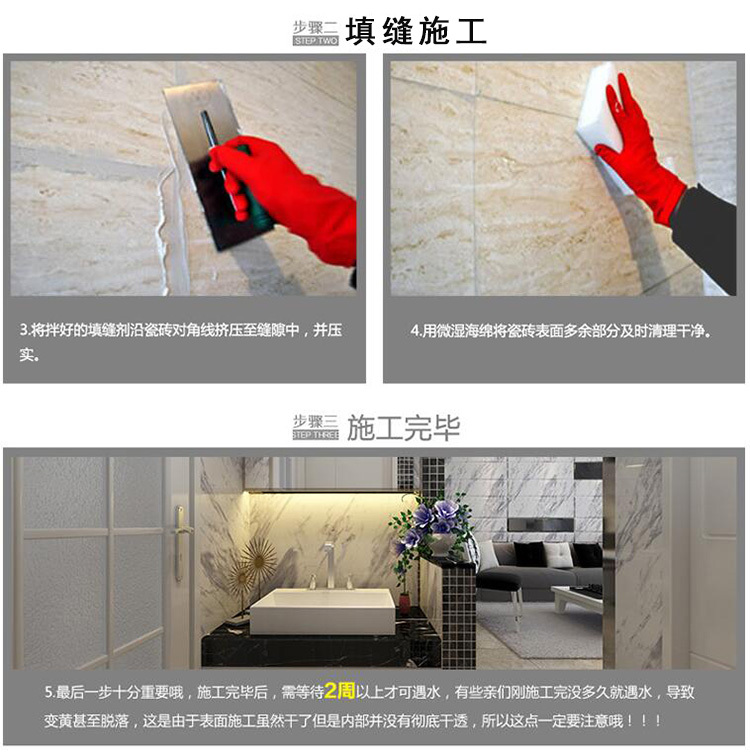 步骤二
STEP TWO
填缝施工

3.将拌好的填缝剂沿瓷砖对角线挤压至缝隙中，并压实。

4.用微湿海绵将瓷砖表面多余部分及时清理干净。

步骤三
STEP THREE
施工完毕

5.最后一步十分重要哦，施工完毕后，需等待2周以上才可遇水，有些亲们刚施工完没多久就遇水，导致变黄甚至脱落，这是由于表面施工虽然干了但是内部并没有彻底干透，所以这点一定要注意哦！！！