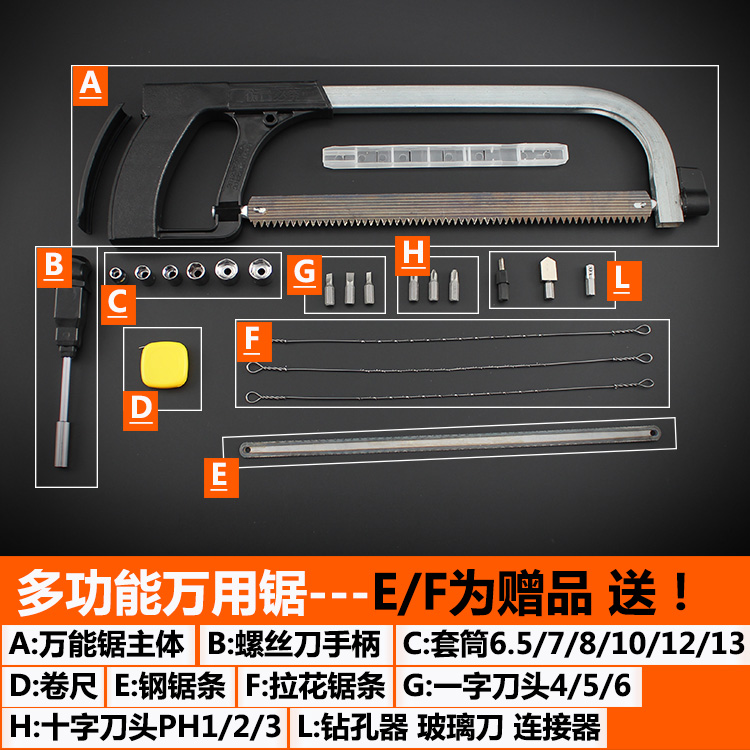 A

B

C

G

H

L

D

F

E

多功能万用锯---E/F为赠品 送！

A:万能锯主体 B:螺丝刀手柄 C:套筒6.5/7/8/10/12/13

D:卷尺 E:钢锯条 F:拉花锯条 G:一字刀头4/5/6

H:十字刀头PH1/2/3 L:钻孔器 玻璃刀 连接器