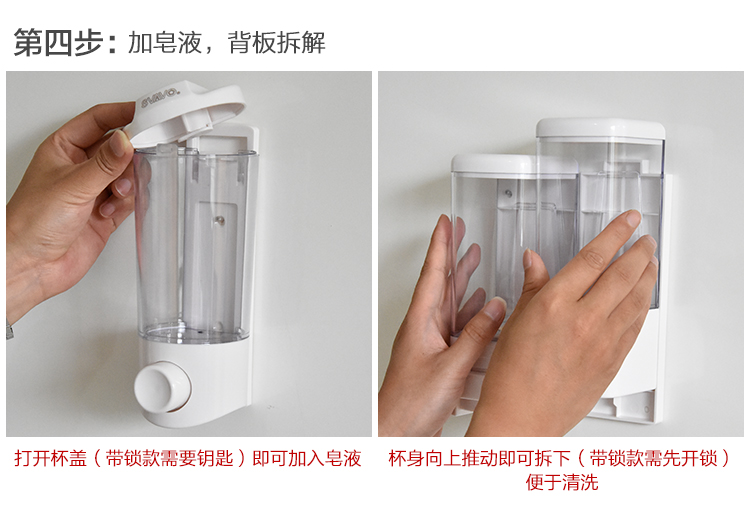 第四步：加皂液，背板拆解

SVAVO

打开杯盖（带锁款需要钥匙）即可加入皂液

杯身向上推动即可拆下（带锁款需先开锁）便于清洗